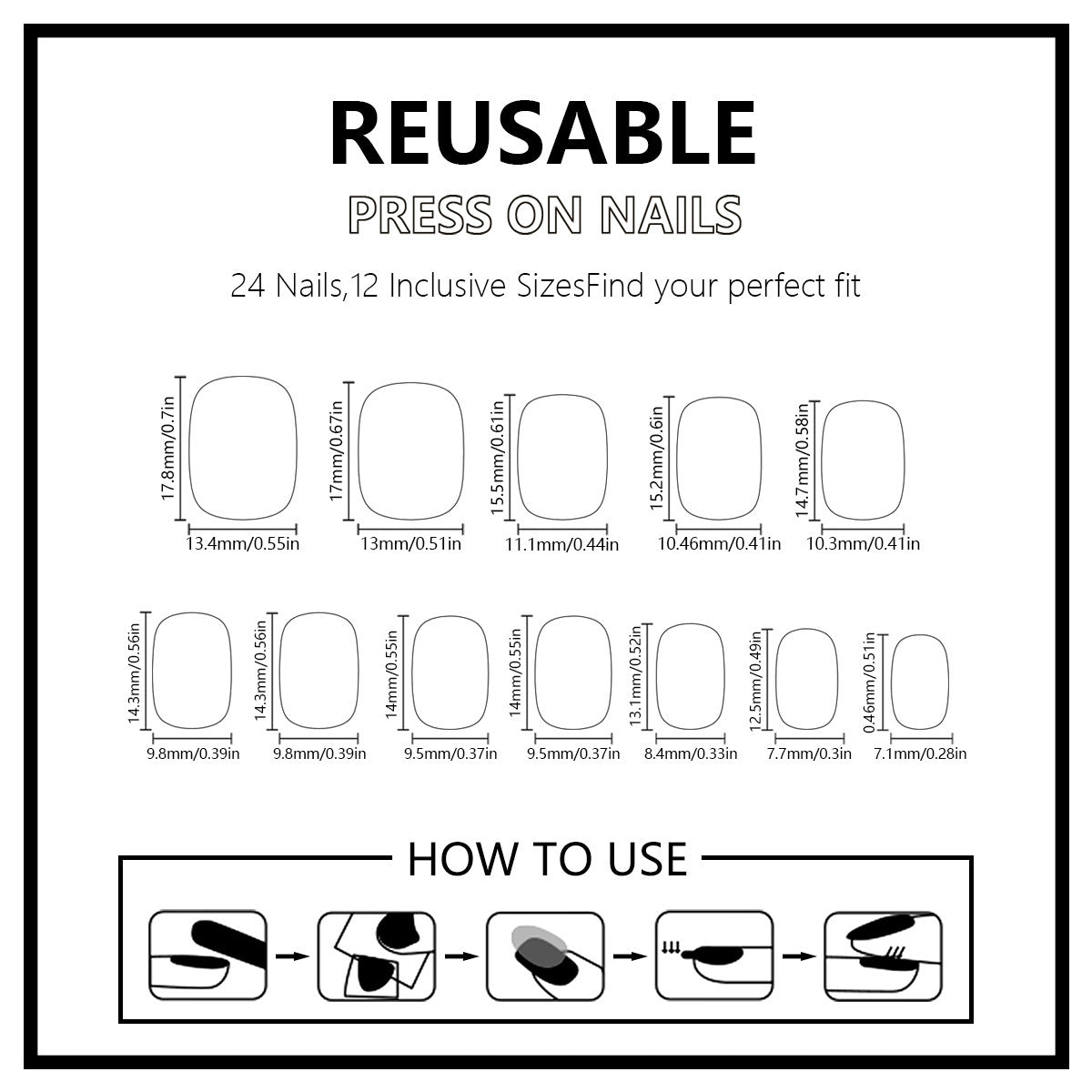 REUSABLE

PRESS ON NAILS

24 Nails,12 Inclusive SizesFind your perfect fit

17.8mm/0.7in
13.4mm/0.55in
17mm/0.67in
13mm/0.51in
15.5mm/0.61in
11.1mm/0.44in
15.2mm/0.6in
10.46mm/0.41in
14.7mm/0.58in
10.3mm/0.41in

14.3mm/0.56in
9.8mm/0.39in
14.3mm/0.56in
9.8mm/0.39in
14mm/0.55in
9.5mm/0.37in
14mm/0.55in
9.5mm/0.37in
13.1mm/0.52in
8.4mm/0.33in
12.5mm/0.49in
7.7mm/0.3in
0.46mm/0.51in
7.1mm/0.28in

HOW TO USE