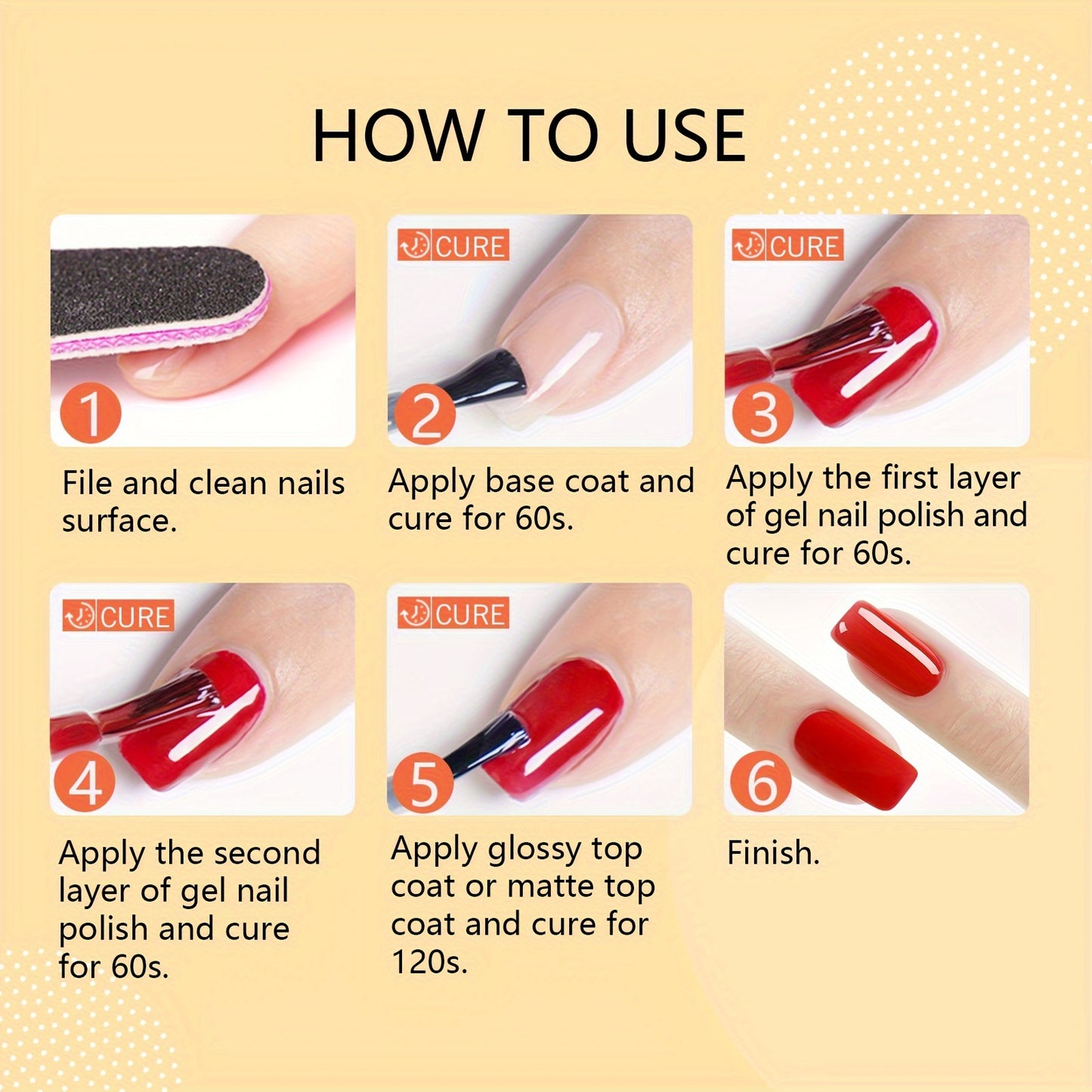 HOW TO USE

1

File and clean nails surface.

CURE

2

Apply base coat and cure for 60s.

CURE

3

Apply the first layer of gel nail polish and cure for 60s.

CURE

4

Apply the second layer of gel nail polish and cure for 60s.

CURE

5

Apply glossy top coat or matte top coat and cure for 120s.

6

Finish.