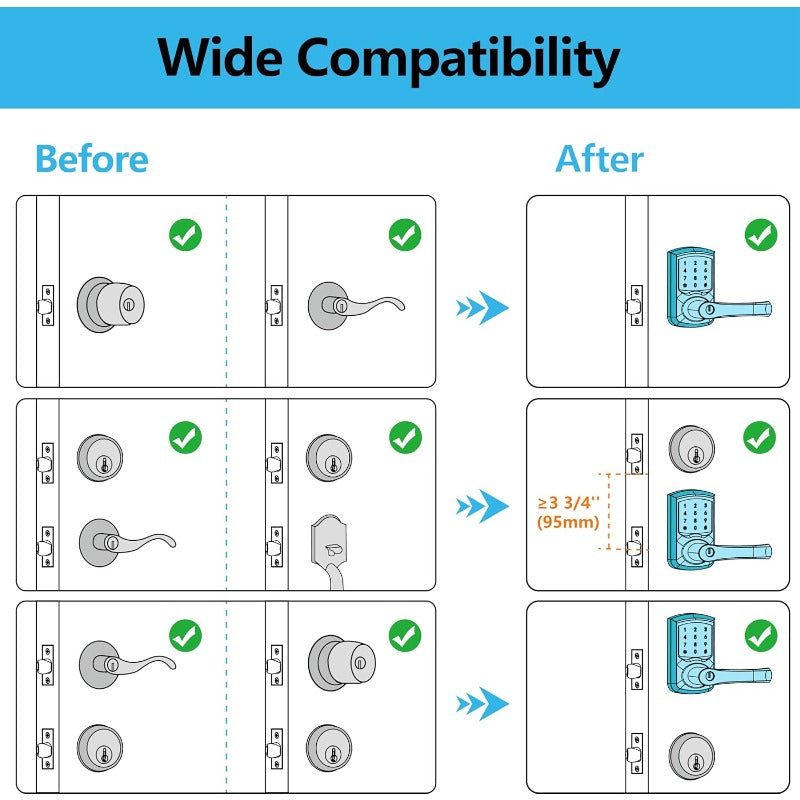 Wide Compatibility

Before

After

≥3 3/4''
(95mm)