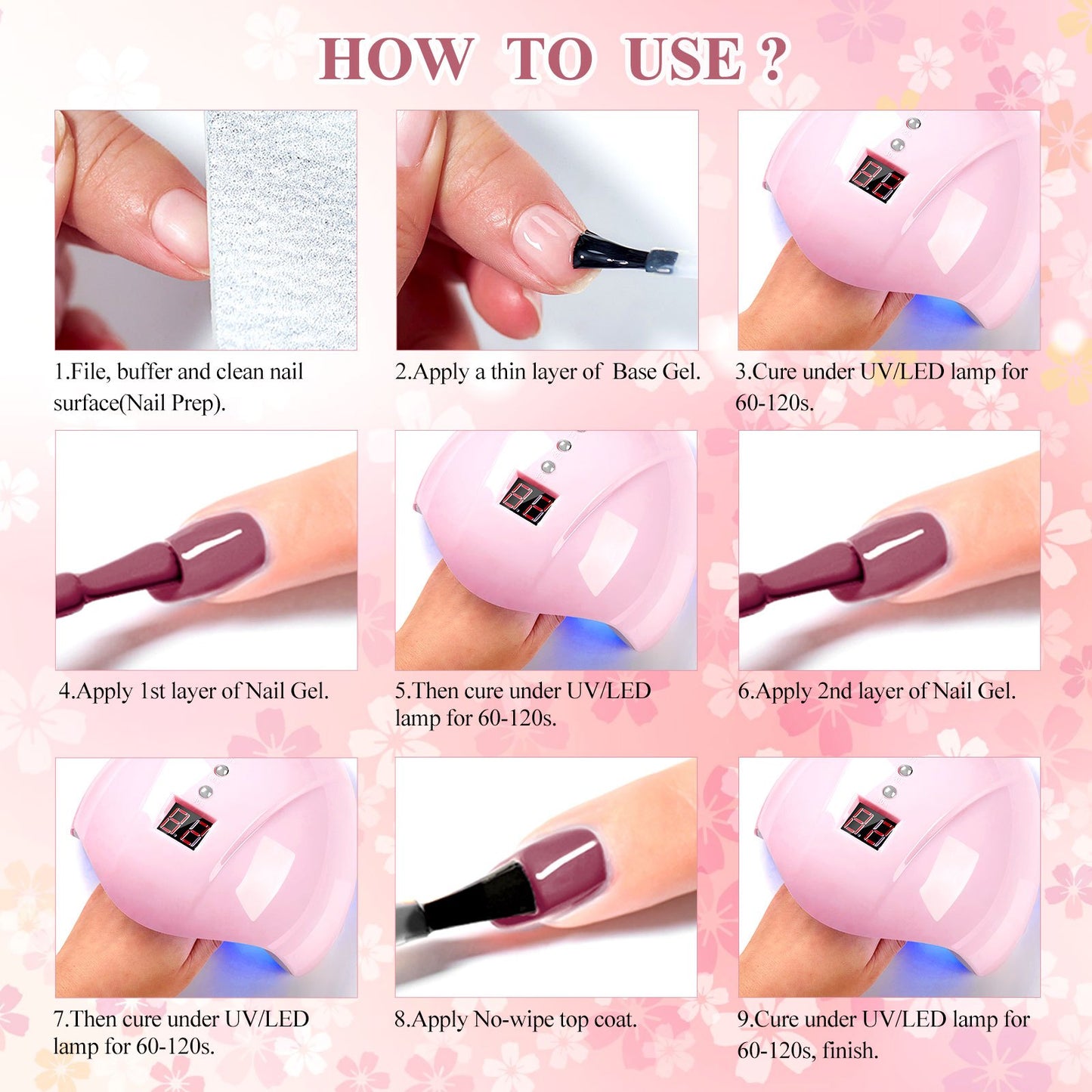 HOW TO USE ?

1.File, buffer and clean nail surface(Nail Prep).

2.Apply a thin layer of Base Gel.

3.Cure under UV/LED lamp for 60-120s.

4.Apply 1st layer of Nail Gel.

5.Then cure under UV/LED lamp for 60-120s.

6.Apply 2nd layer of Nail Gel.

7.Then cure under UV/LED lamp for 60-120s.

8.Apply No-wipe top coat.

9.Cure under UV/LED lamp for 60-120s, finish.