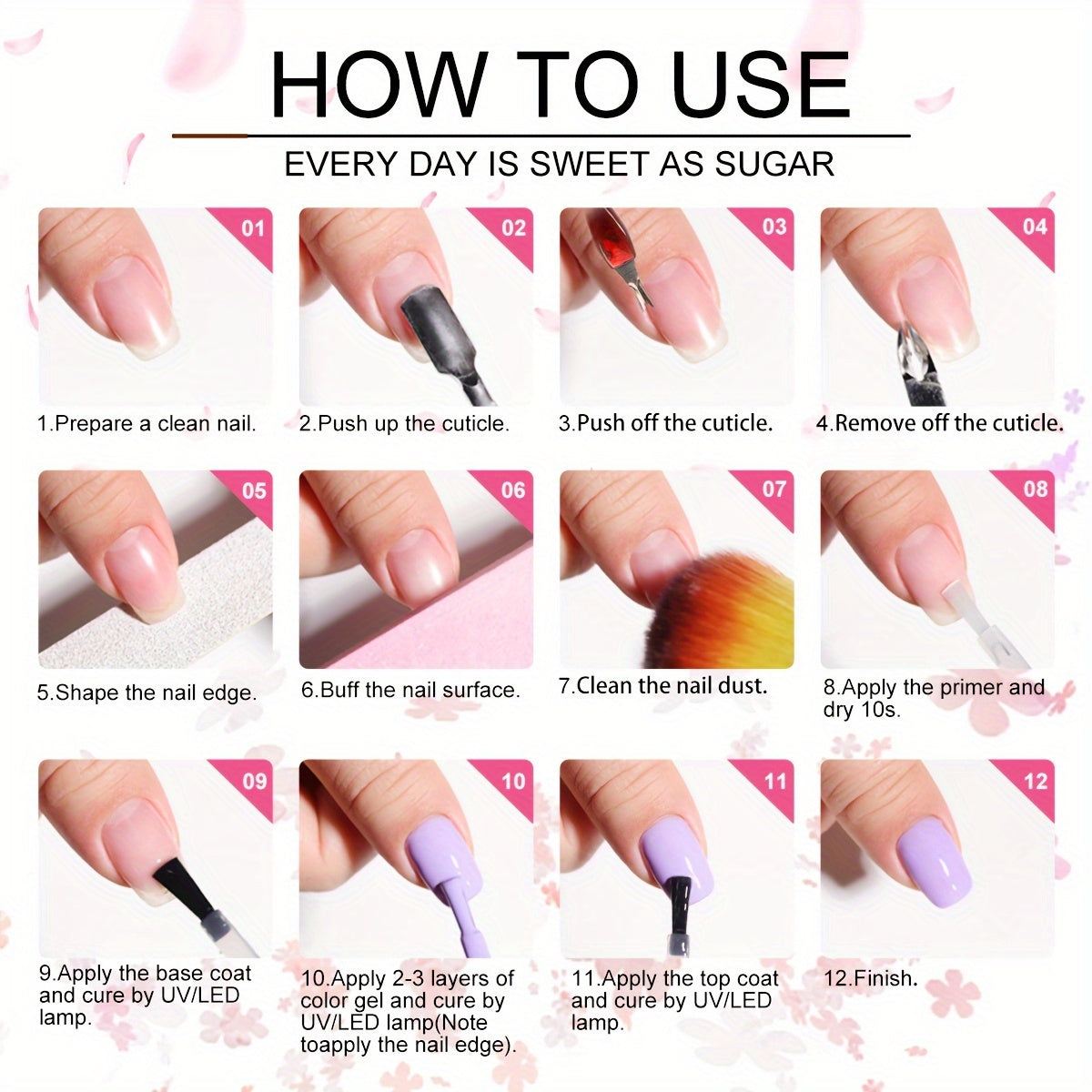 HOW TO USE

EVERY DAY IS SWEET AS SUGAR

01

1.Prepare a clean nail.

02

2.Push up the cuticle.

03

3.Push off the cuticle.

04

4.Remove off the cuticle.

05

5.Shape the nail edge.

06

6.Buff the nail surface.

07

7.Clean the nail dust.

08

8.Apply the primer and dry 10s.

09

9.Apply the base coat and cure by UV/LED lamp.

10

10.Apply 2-3 layers of color gel and cure by UV/LED lamp(Note toapply the nail edge).

11

11.Apply the top coat and cure by UV/LED lamp.

12

12.Finish.