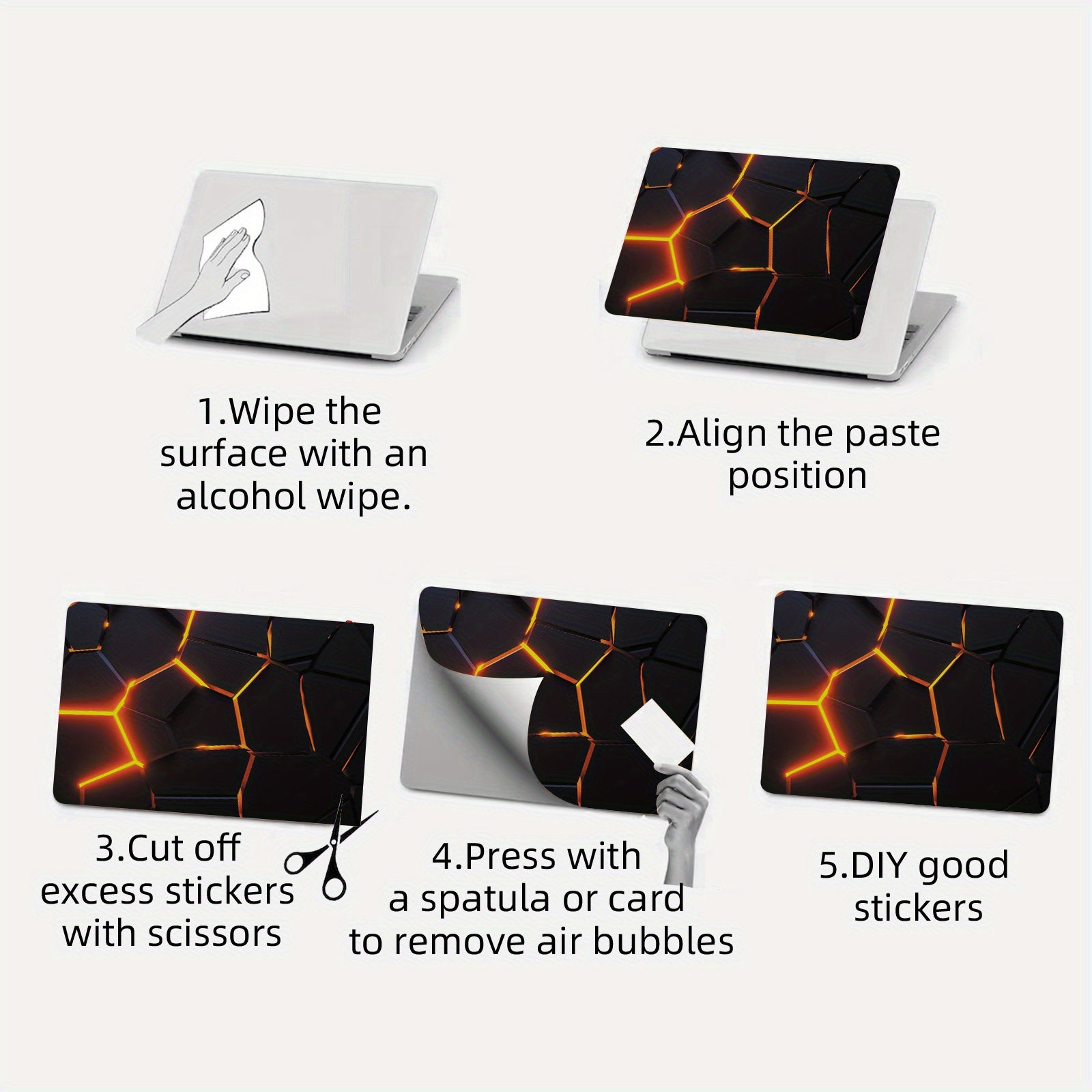 1.Wipe the surface with an alcohol wipe.

2.Align the paste position

3.Cut off excess stickers with scissors

4.Press with a spatula or card to remove air bubbles

5.DIY good stickers