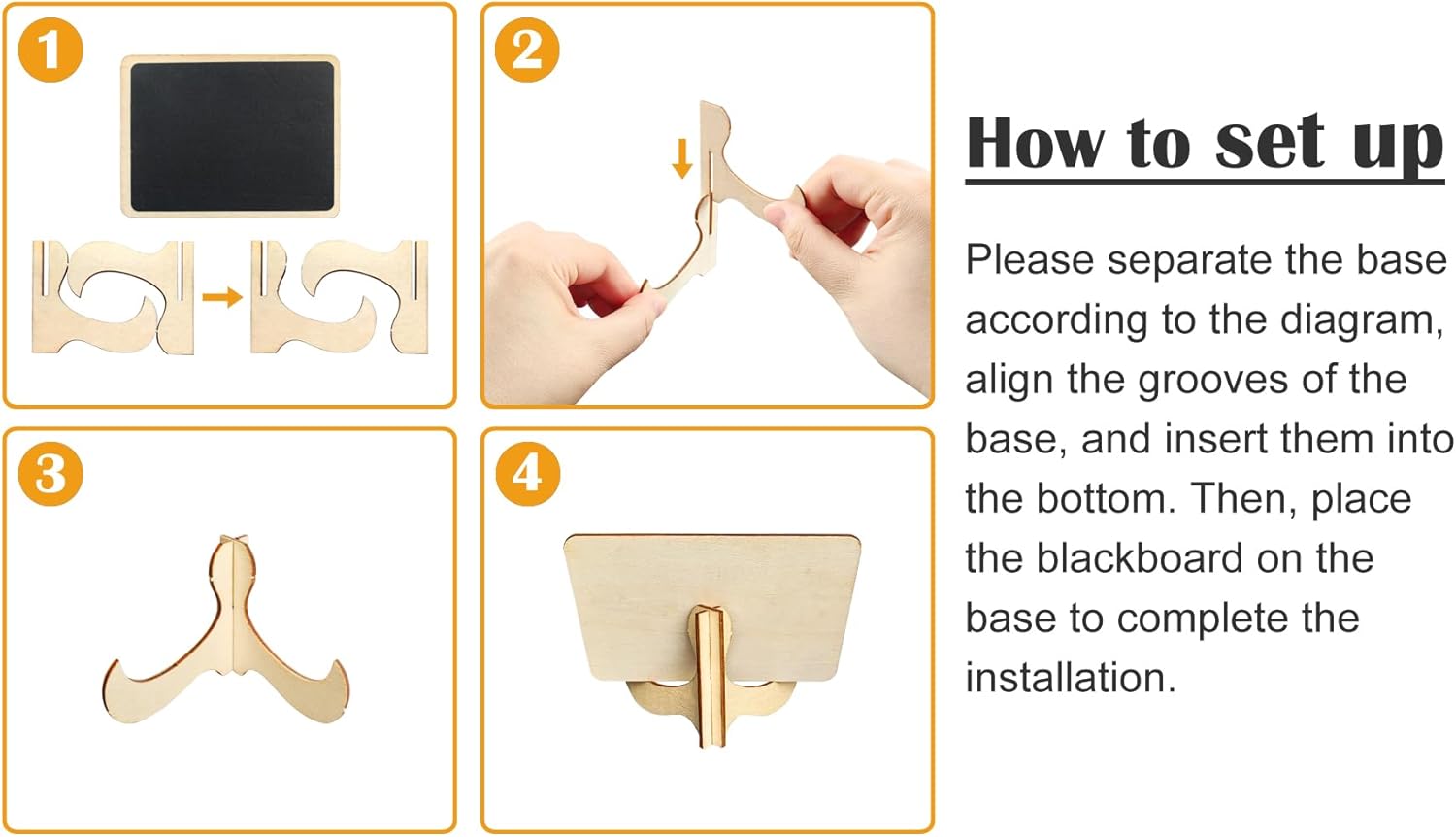 1

2

3

4

How to set up

Please separate the base according to the diagram, align the grooves of the base, and insert them into the bottom. Then, place the blackboard on the base to complete the installation.