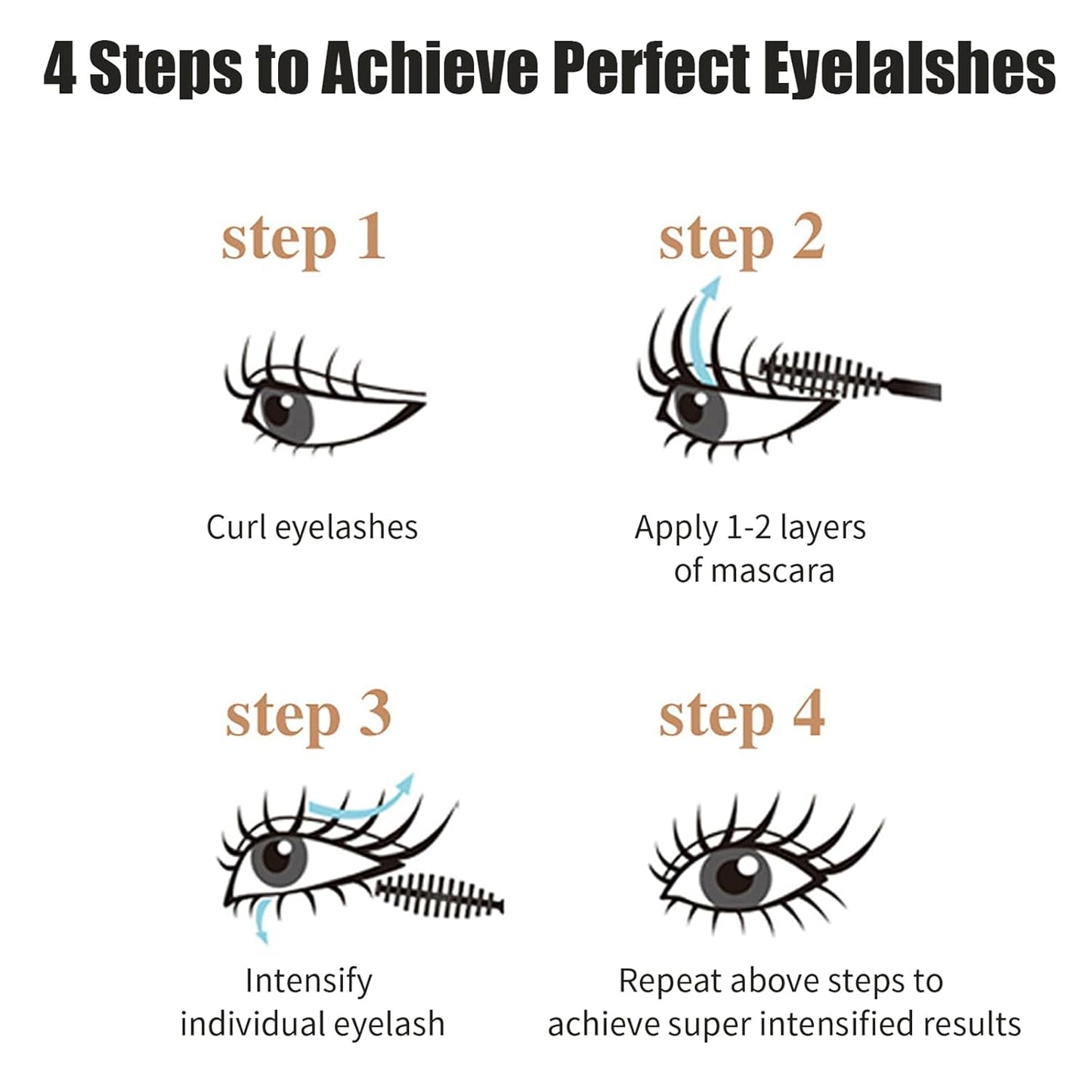 4 Steps to Achieve Perfect Eyelalshes

step 1

Curl eyelashes

step 2

Apply 1-2 layers of mascara

step 3

Intensify individual eyelash

step 4

Repeat above steps to achieve super intensified results