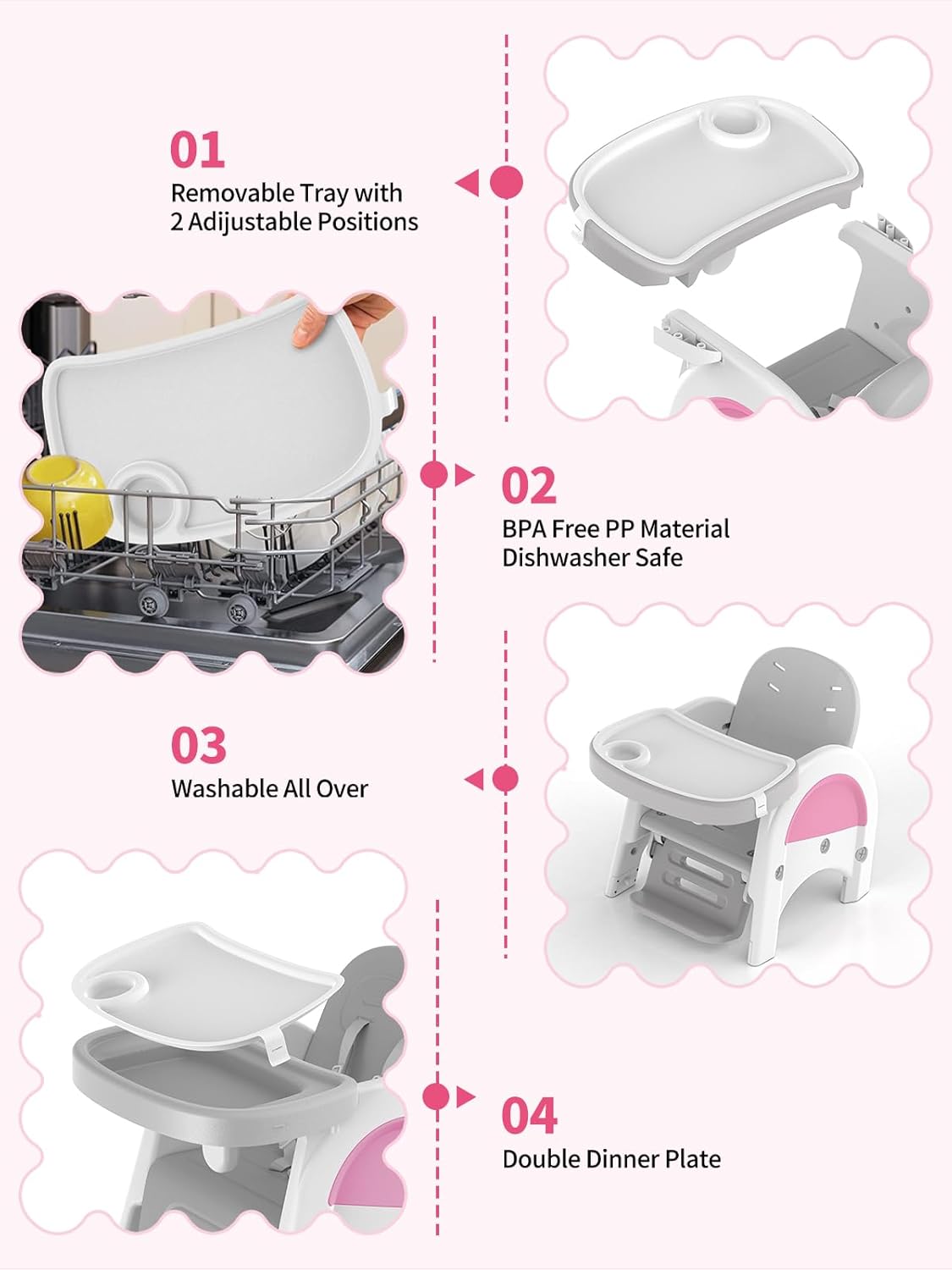 01
Removable Tray with 2 Adijustable Positions

02
BPA Free PP Material Dishwasher Safe

03
Washable All Over

04
Double Dinner Plate