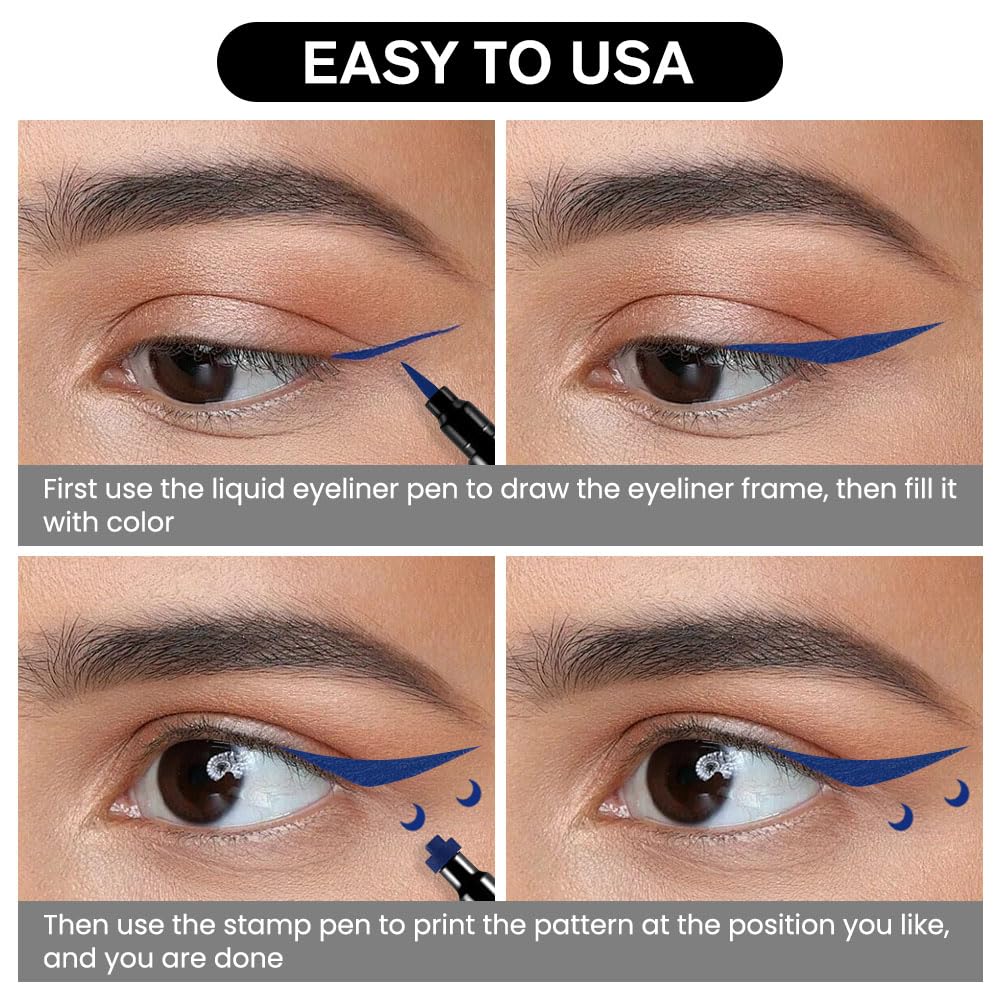 EASY TO USA

First use the liquid eyeliner pen to draw the eyeliner frame, then fill it with color

Then use the stamp pen to print the pattern at the position you like, and you are done