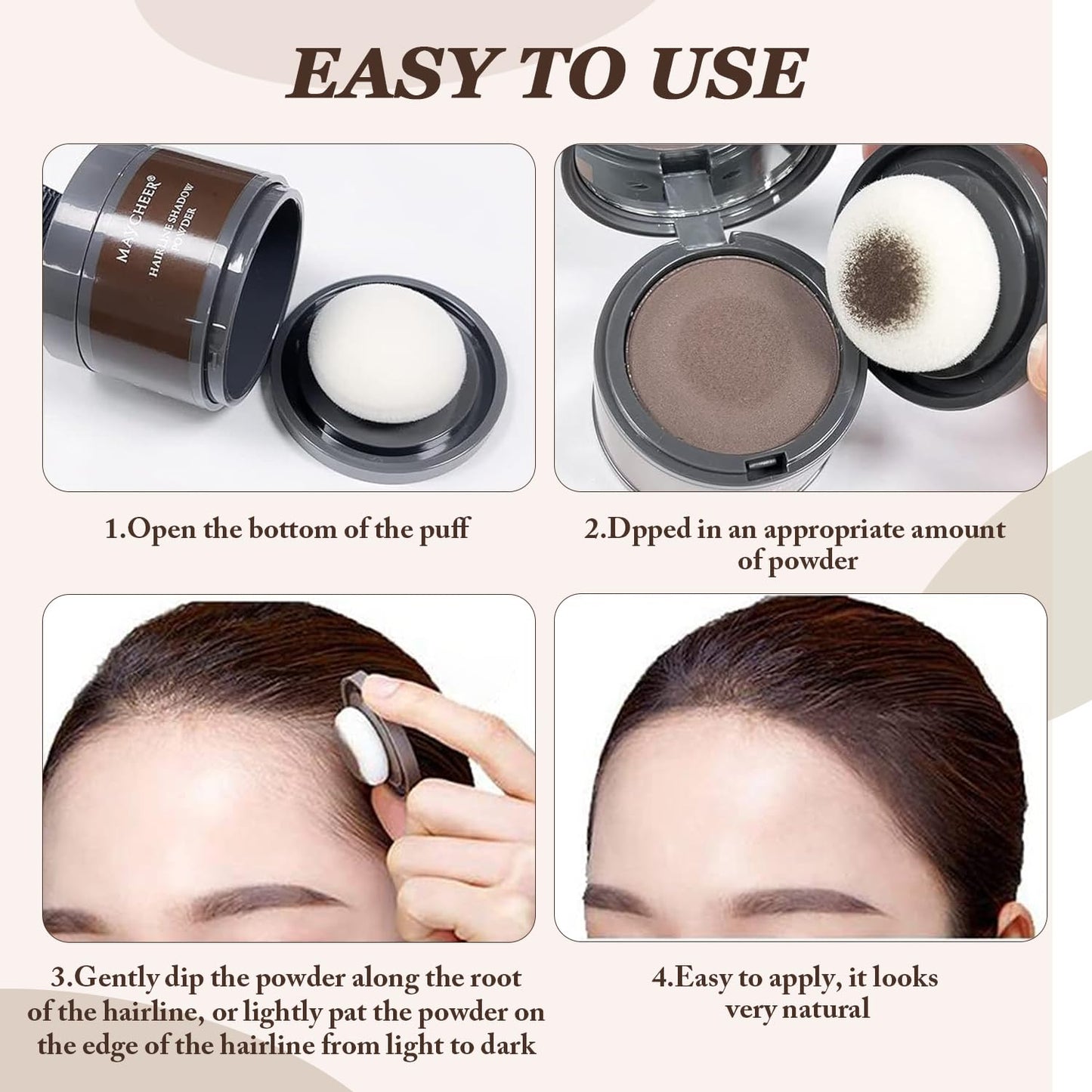 EASY TO USE

MAYCHEER®
HAIRLINE SHADOW
POWDER

1.Open the bottom of the puff

2.Dpped in an appropriate amount of powder

3.Gently dip the powder along the root of the hairline, or lightly pat the powder on the edge of the hairline from light to dark

4.Easy to apply, it looks very natural