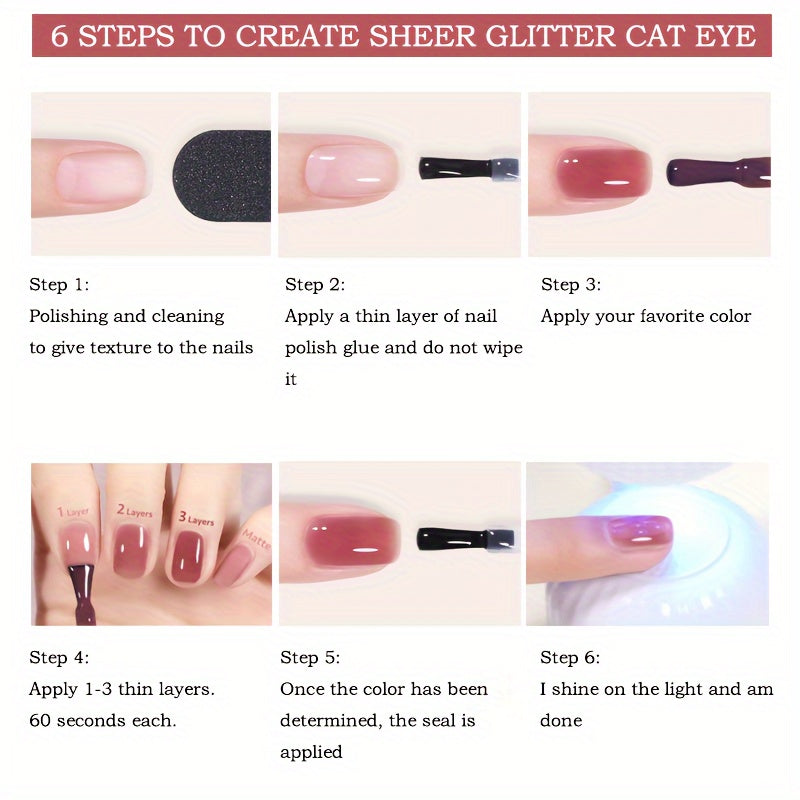 6 STEPS TO CREATE SHEER GLITTER CAT EYE

Step 1:
Polishing and cleaning to give texture to the nails

Step 2:
Apply a thin layer of nail polish glue and do not wipe it

Step 3:
Apply your favorite color

1 Layer
2 Layers
3 Layers
Matte

Step 4:
Apply 1-3 thin layers.
60 seconds each.

Step 5:
Once the color has been determined, the seal is applied

Step 6:
I shine on the light and am done