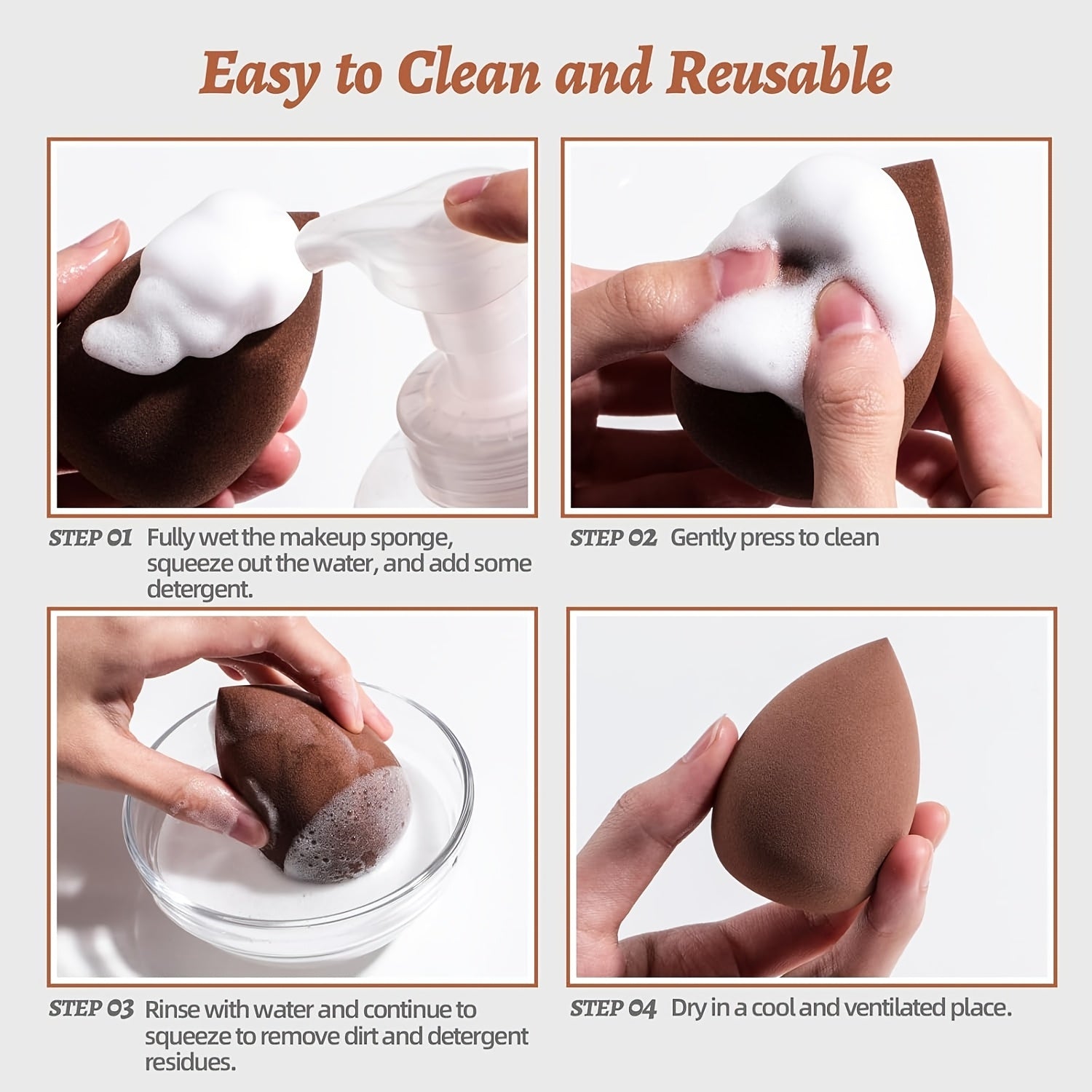 Easy to Clean and Reusable

STEP 01 Fully wet the makeup sponge, squeeze out the water, and add some detergent.

STEP 02 Gently press to clean

STEP 03 Rinse with water and continue to squeeze to remove dirt and detergent residues.

STEP 04 Dry in a cool and ventilated place.