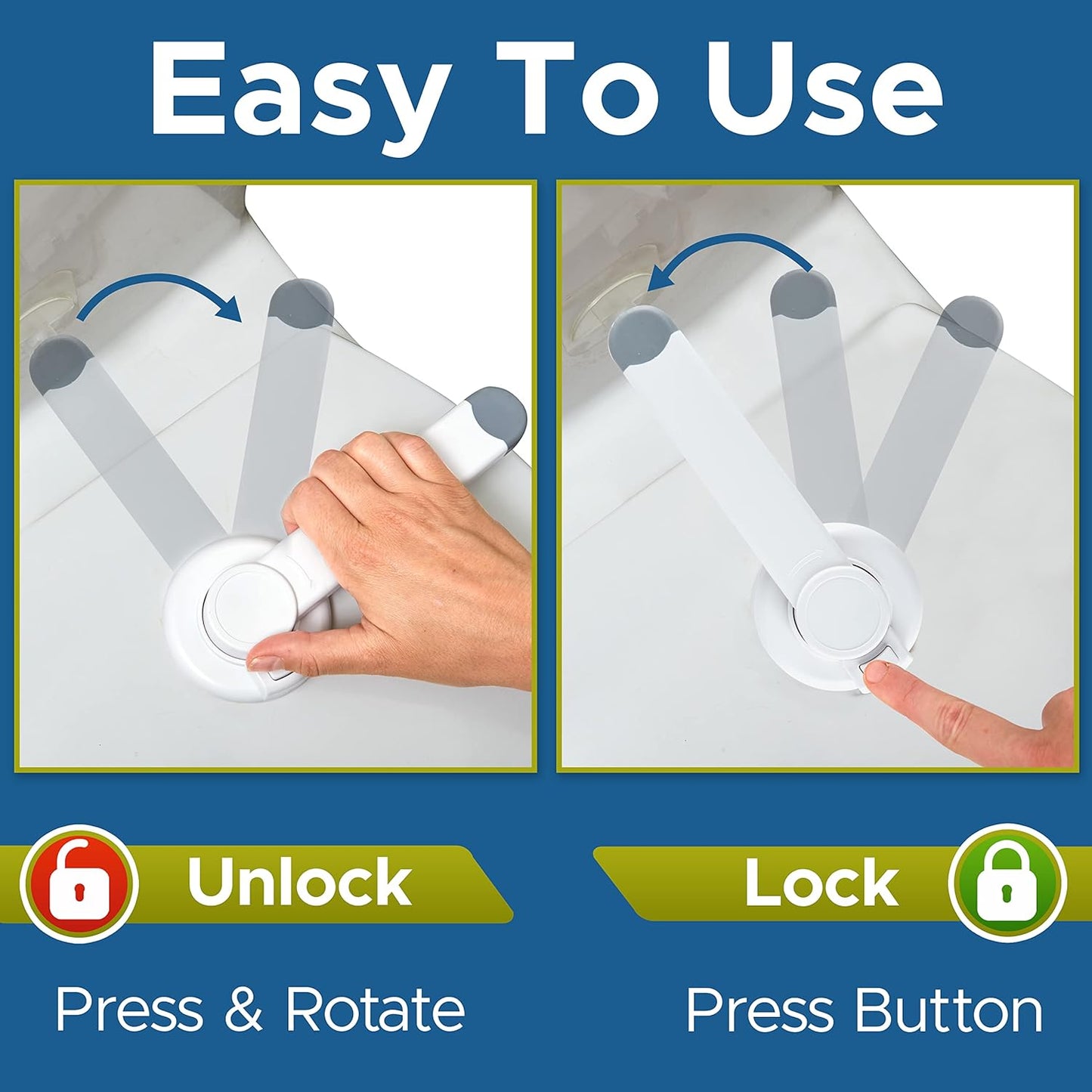 Easy To Use

Unlock

Press & Rotate

Lock

Press Button