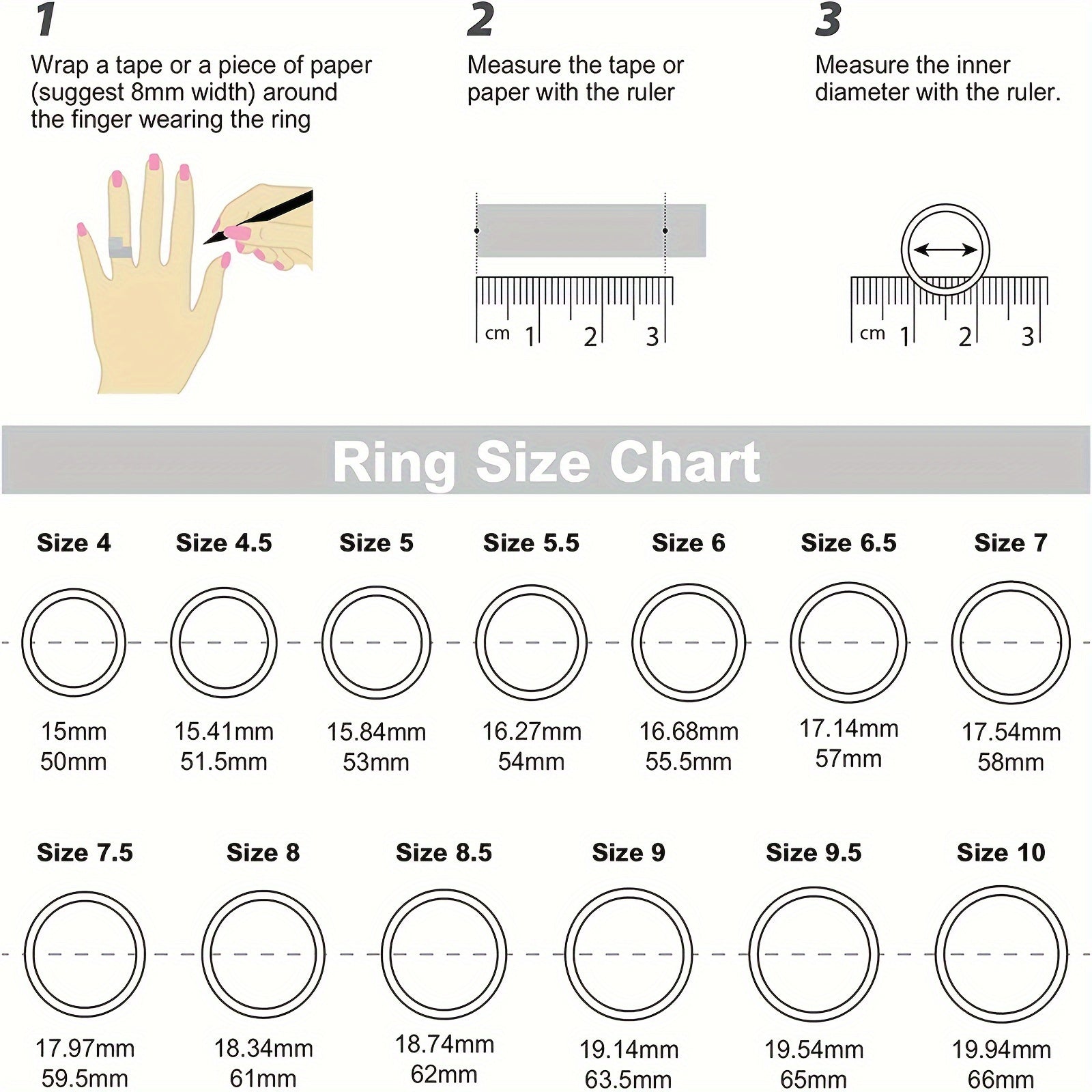 1
Wrap a tape or a piece of paper (suggest 8mm width) around the finger wearing the ring

2
Measure the tape or paper with the ruler

cm 1 2 3

3
Measure the inner diameter with the ruler.

cm 1 2 3

Ring Size Chart

Size 4
15mm
50mm

Size 4.5
15.41mm
51.5mm

Size 5
15.84mm
53mm

Size 5.5
16.27mm
54mm

Size 6
16.68mm
55.5mm

Size 6.5
17.14mm
57mm

Size 7
17.54mm
58mm

Size 7.5
17.97mm
59.5mm

Size 8
18.34mm
61mm

Size 8.5
18.74mm
62mm

Size 9
19.14mm
63.5mm

Size 9.5
19.54mm
65mm

Size 10
19.94mm
66mm