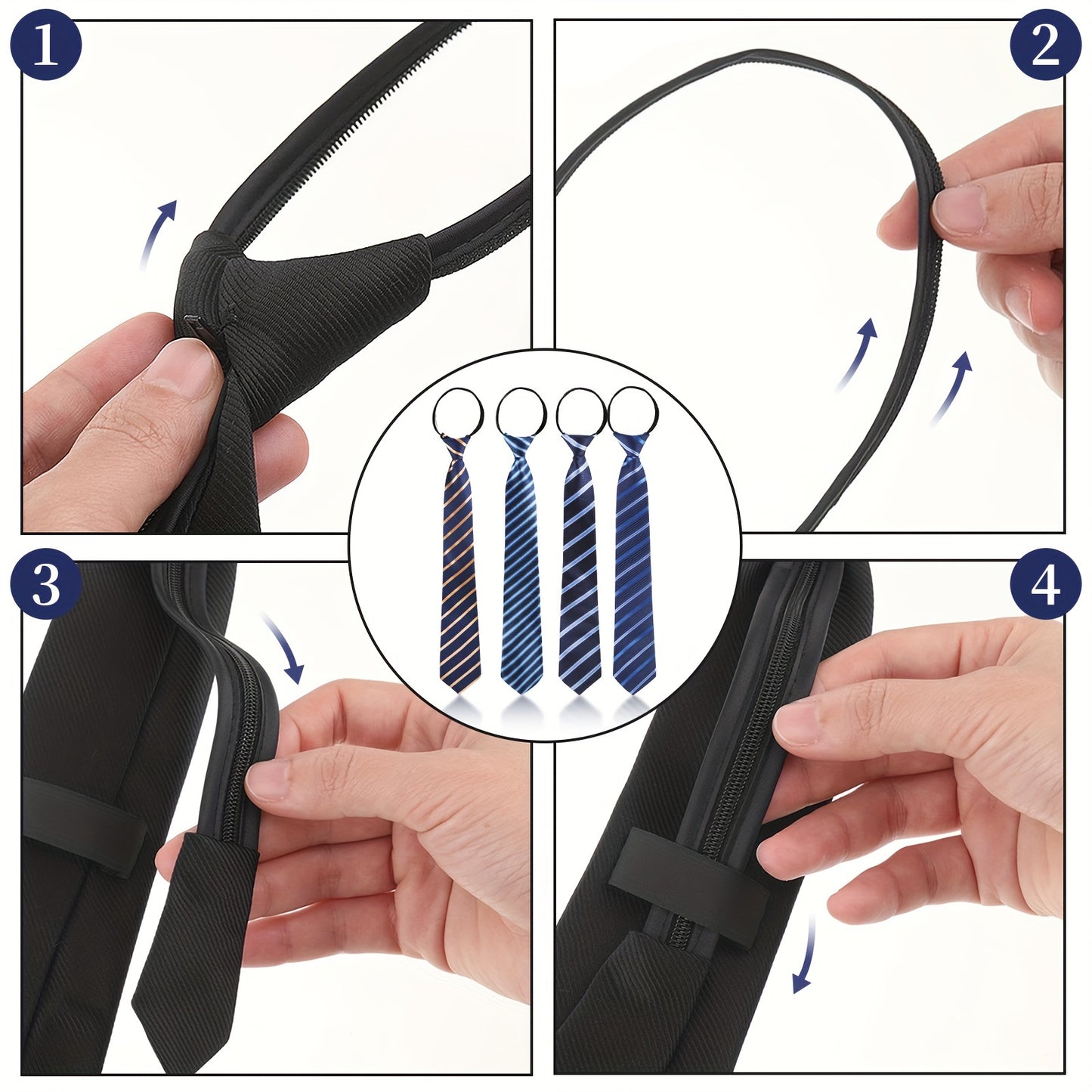 1

2

3

4