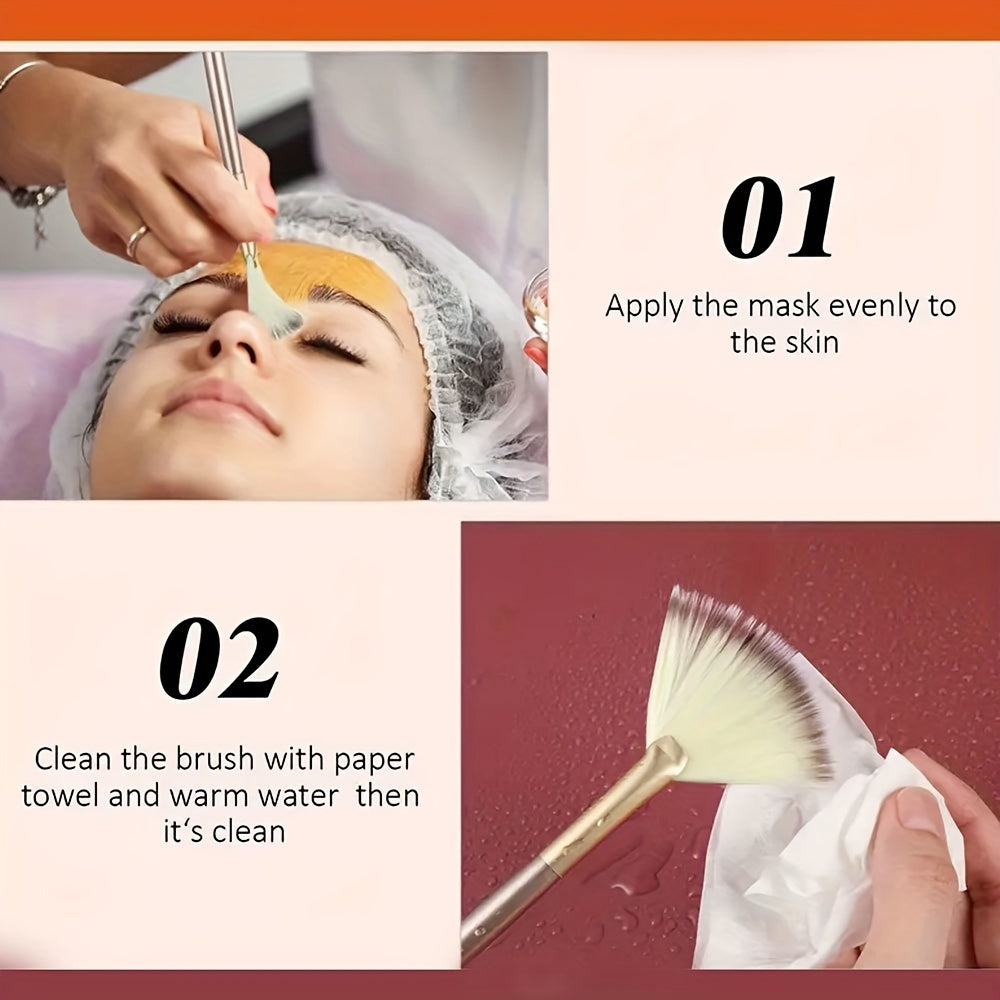 01

Apply the mask evenly to the skin

02

Clean the brush with paper towel and warm water then it's clean