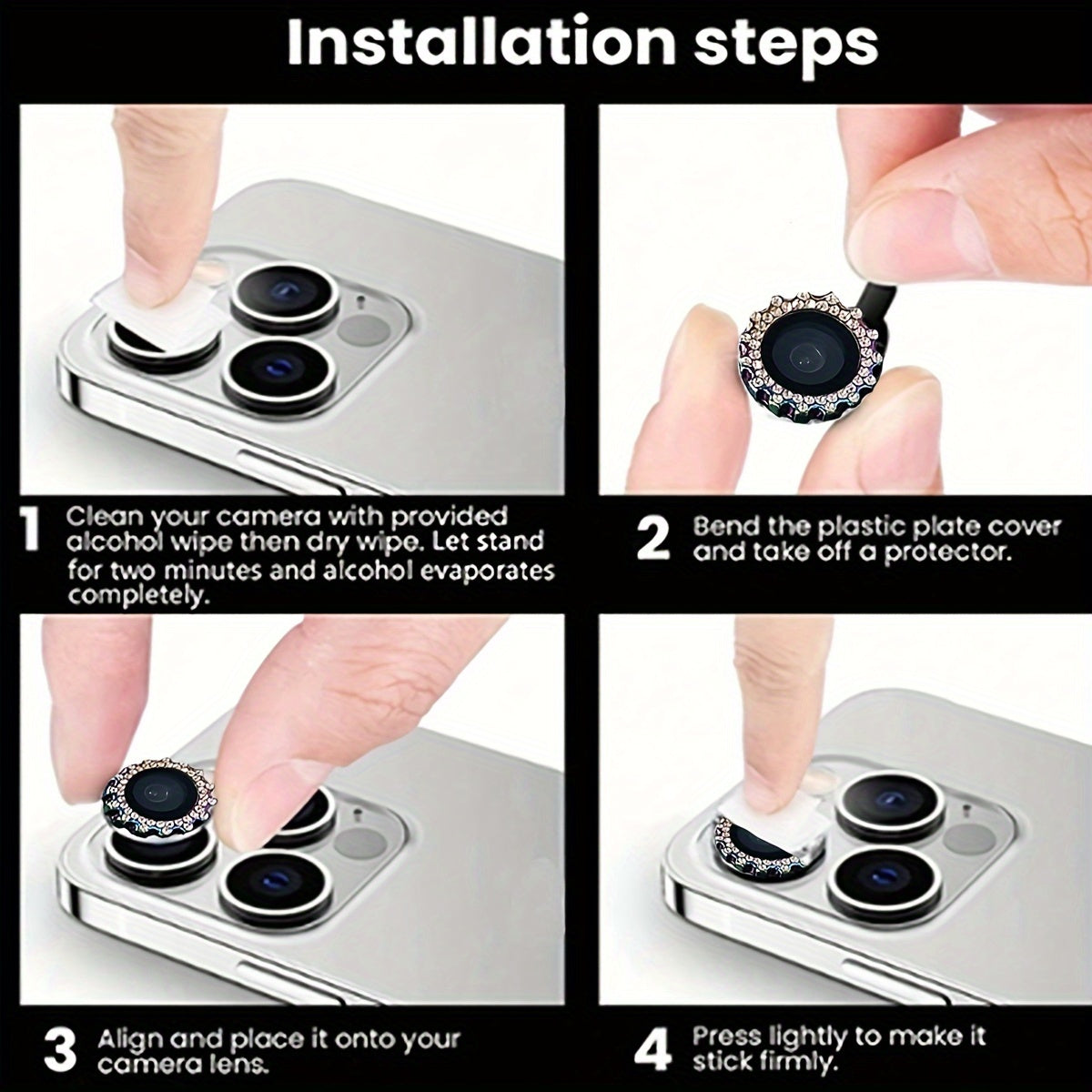 Installation steps

1 Clean your camera with provided alcohol wipe then dry wipe. Let stand for two minutes and alcohol evaporates completely.

2 Bend the plastic plate cover and take off a protector.

3 Align and place it onto your camera lens.

4 Press lightly to make it stick firmly.