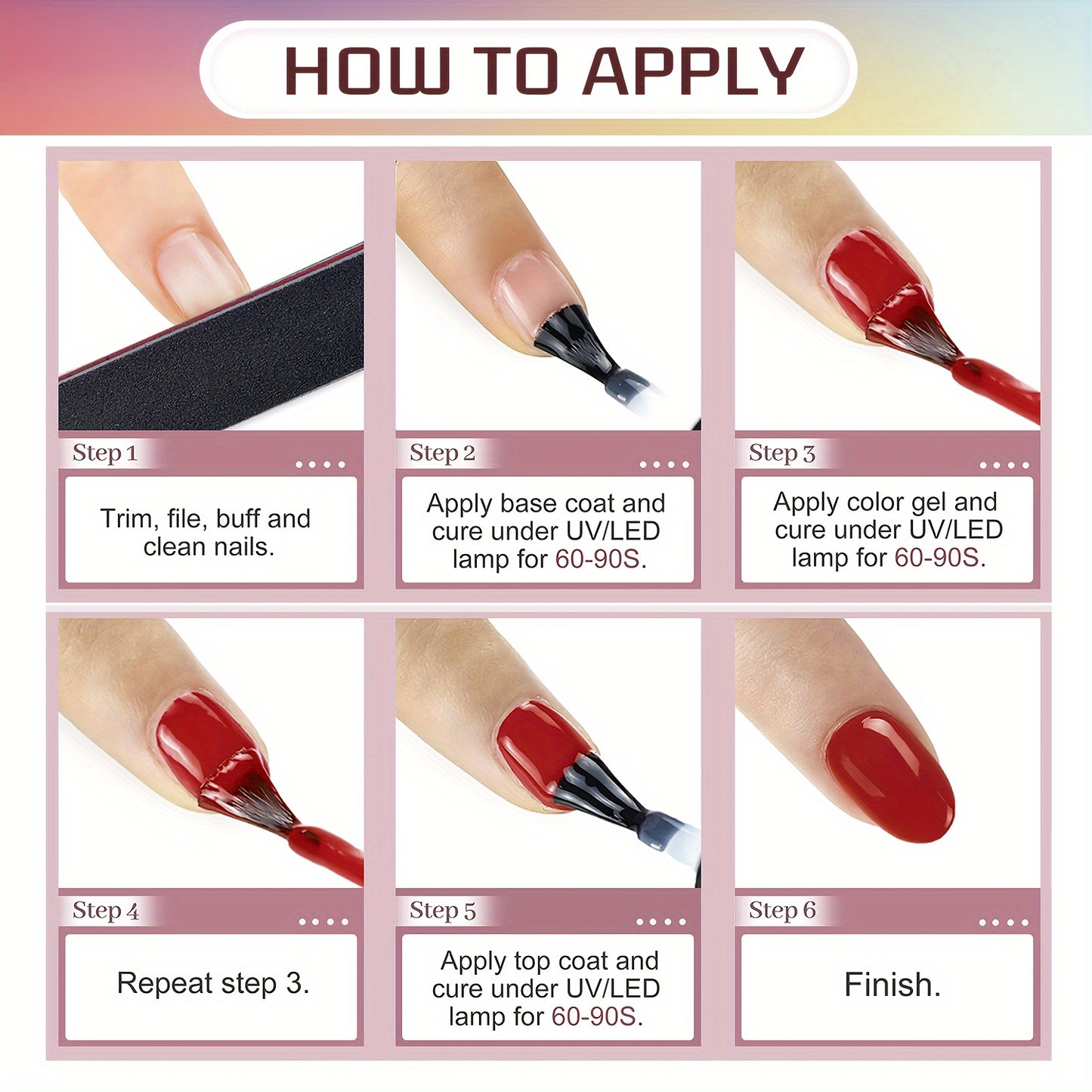 HOW TO APPLY

Step 1

Trim, file, buff and clean nails.

Step 2

Apply base coat and cure under UV/LED lamp for 60-90S.

Step 3

Apply color gel and cure under UV/LED lamp for 60-90S.

Step 4

Repeat step 3.

Step 5

Apply top coat and cure under UV/LED lamp for 60-90S.

Step 6

Finish.