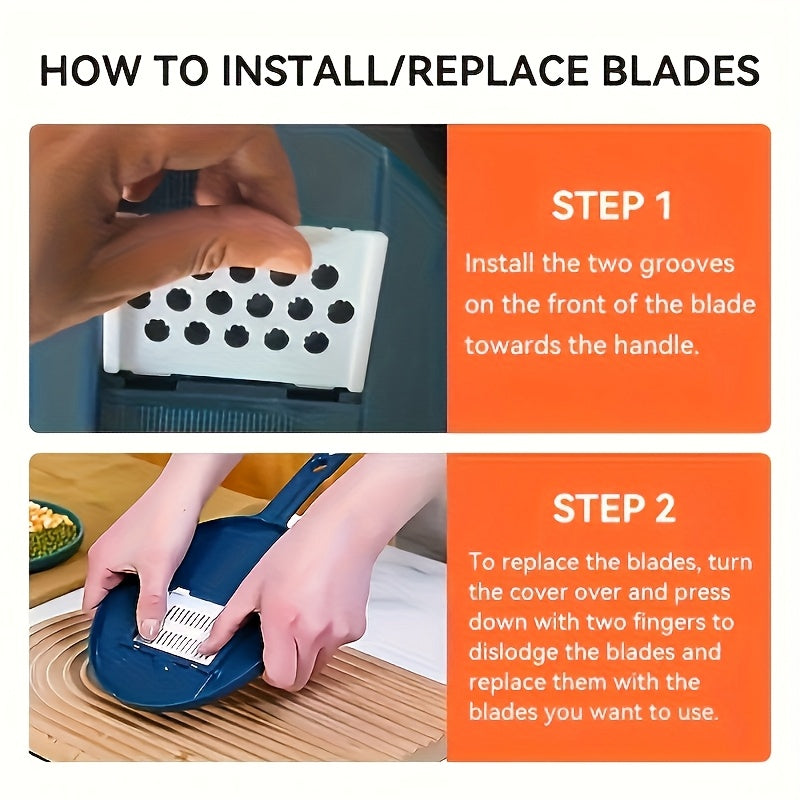 HOW TO INSTALL/REPLACE BLADES

STEP 1

Install the two grooves on the front of the blade towards the handle.

STEP 2

To replace the blades, turn the cover over and press down with two fingers to dislodge the blades and replace them with the blades you want to use.