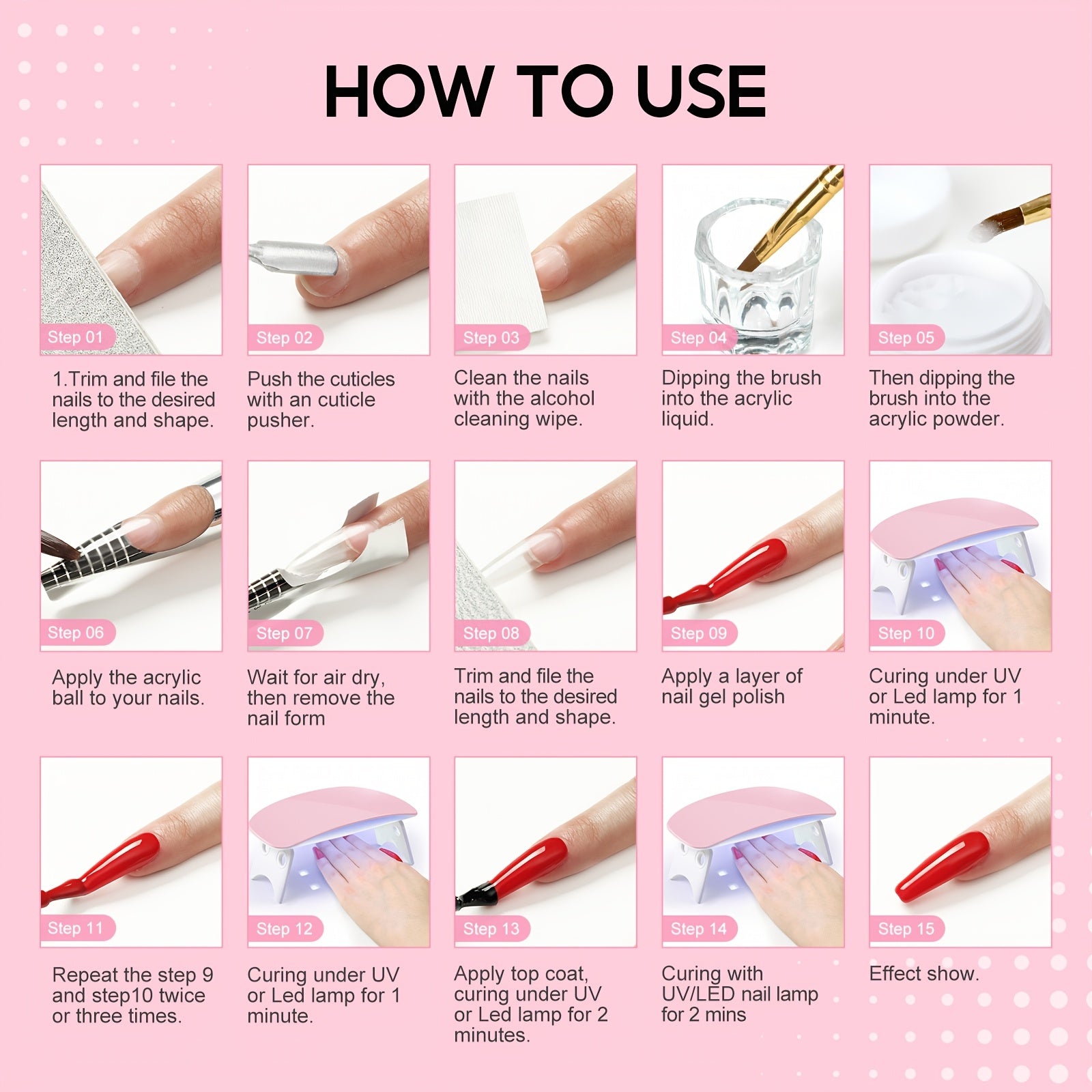 HOW TO USE

Step 01
1.Trim and file the nails to the desired length and shape.

Step 02
Push the cuticles with an cuticle pusher.

Step 03
Clean the nails with the alcohol cleaning wipe.

Step 04
Dipping the brush into the acrylic liquid.

Step 05
Then dipping the brush into the acrylic powder.

Step 06
Apply the acrylic ball to your nails.

Step 07
Wait for air dry, then remove the nail form

Step 08
Trim and file the nails to the desired length and shape.

Step 09
Apply a layer of nail gel polish

Step 10
Curing under UV or Led lamp for 1 minute.

Step 11
Repeat the step 9 and step10 twice or three times.

Step 12
Curing under UV or Led lamp for 1 minute.

Step 13
Apply top coat, curing under UV or Led lamp for 2 minutes.

Step 14
Curing with UV/LED nail lamp for 2 mins

Step 15
Effect show.