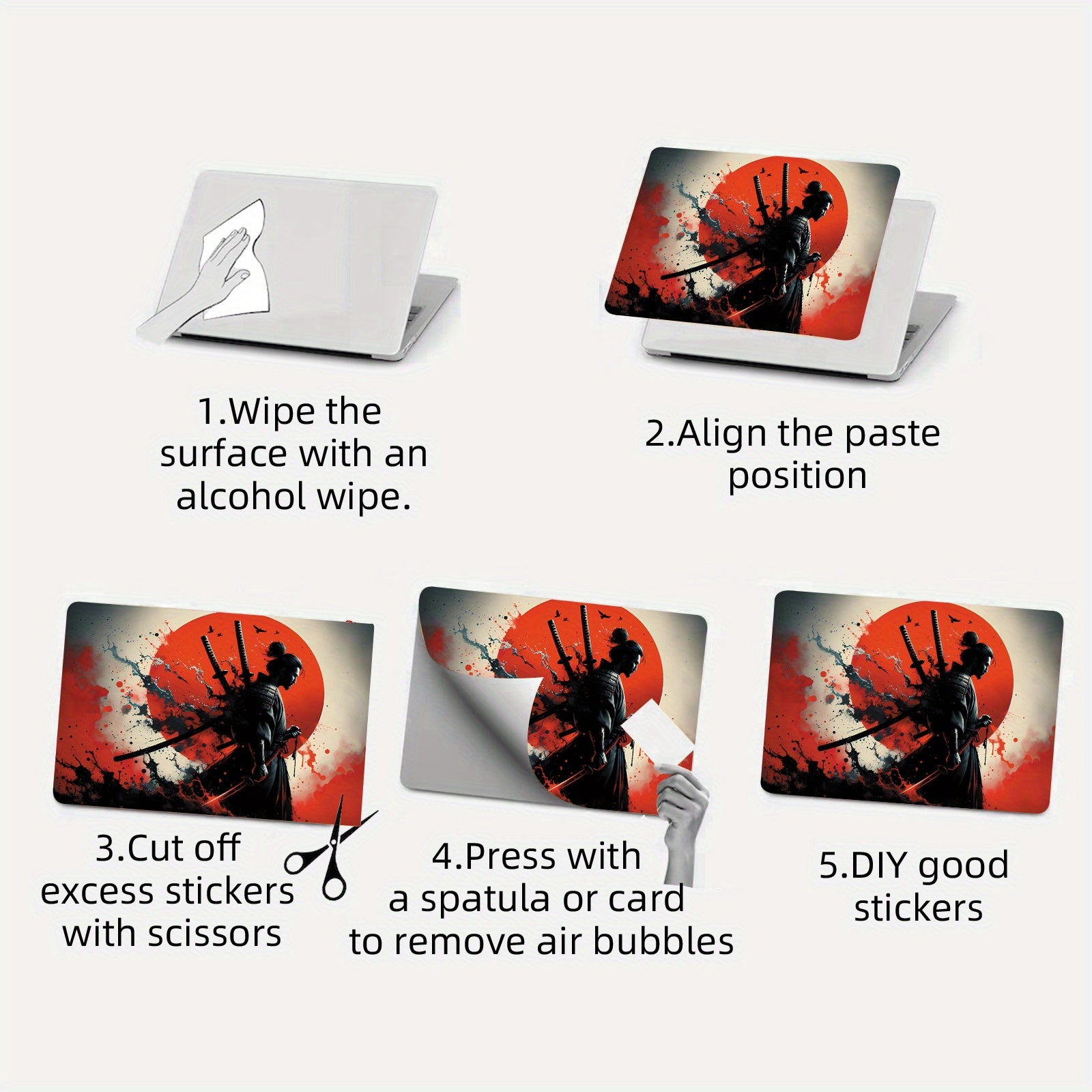 1.Wipe the surface with an alcohol wipe.

2.Align the paste position

3.Cut off excess stickers with scissors

4.Press with a spatula or card to remove air bubbles

5.DIY good stickers