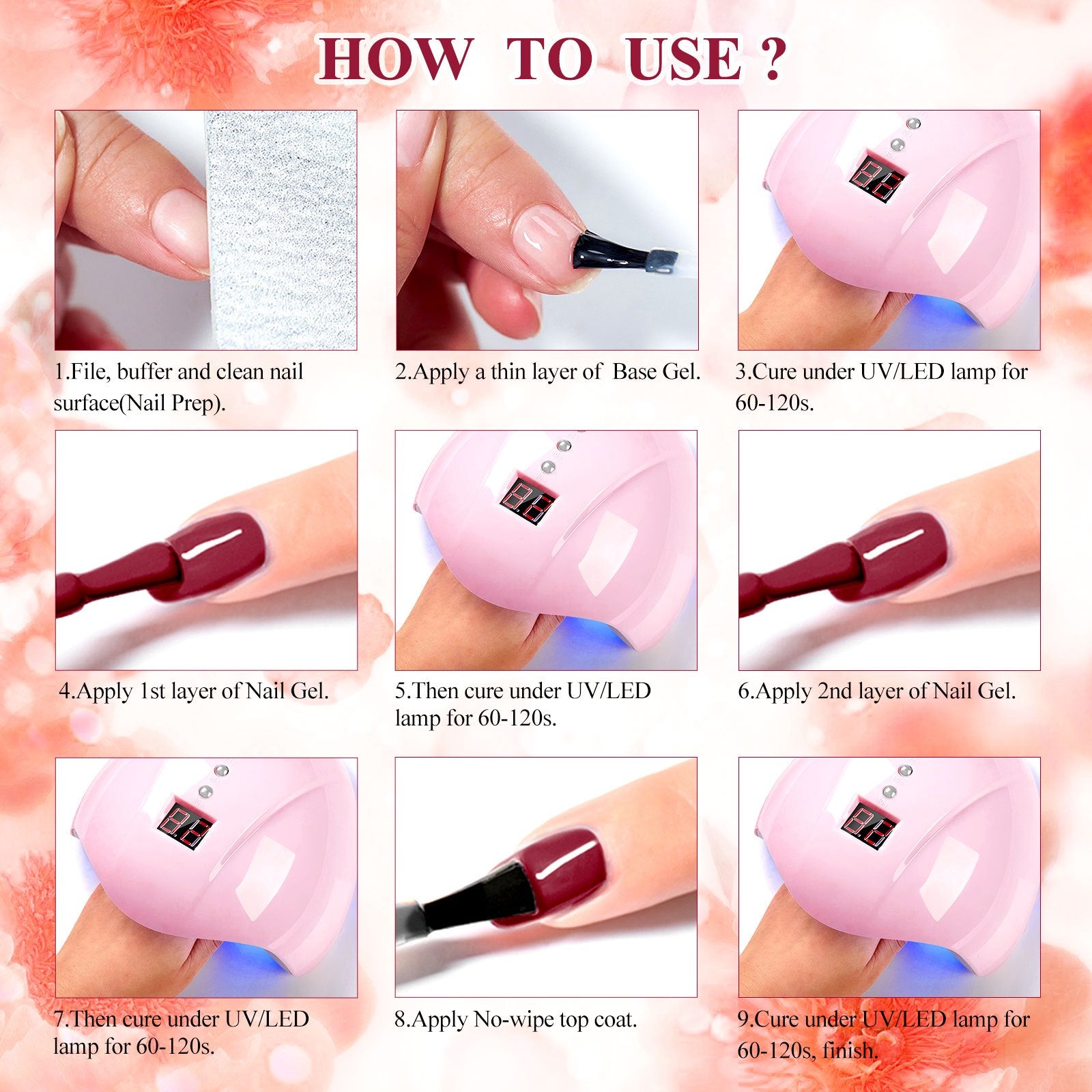 HOW TO USE ?

1.File, buffer and clean nail surface(Nail Prep).

2.Apply a thin layer of Base Gel.

3.Cure under UV/LED lamp for 60-120s.

4.Apply 1st layer of Nail Gel.

5.Then cure under UV/LED lamp for 60-120s.

6.Apply 2nd layer of Nail Gel.

7.Then cure under UV/LED lamp for 60-120s.

8.Apply No-wipe top coat.

9.Cure under UV/LED lamp for 60-120s, finish.