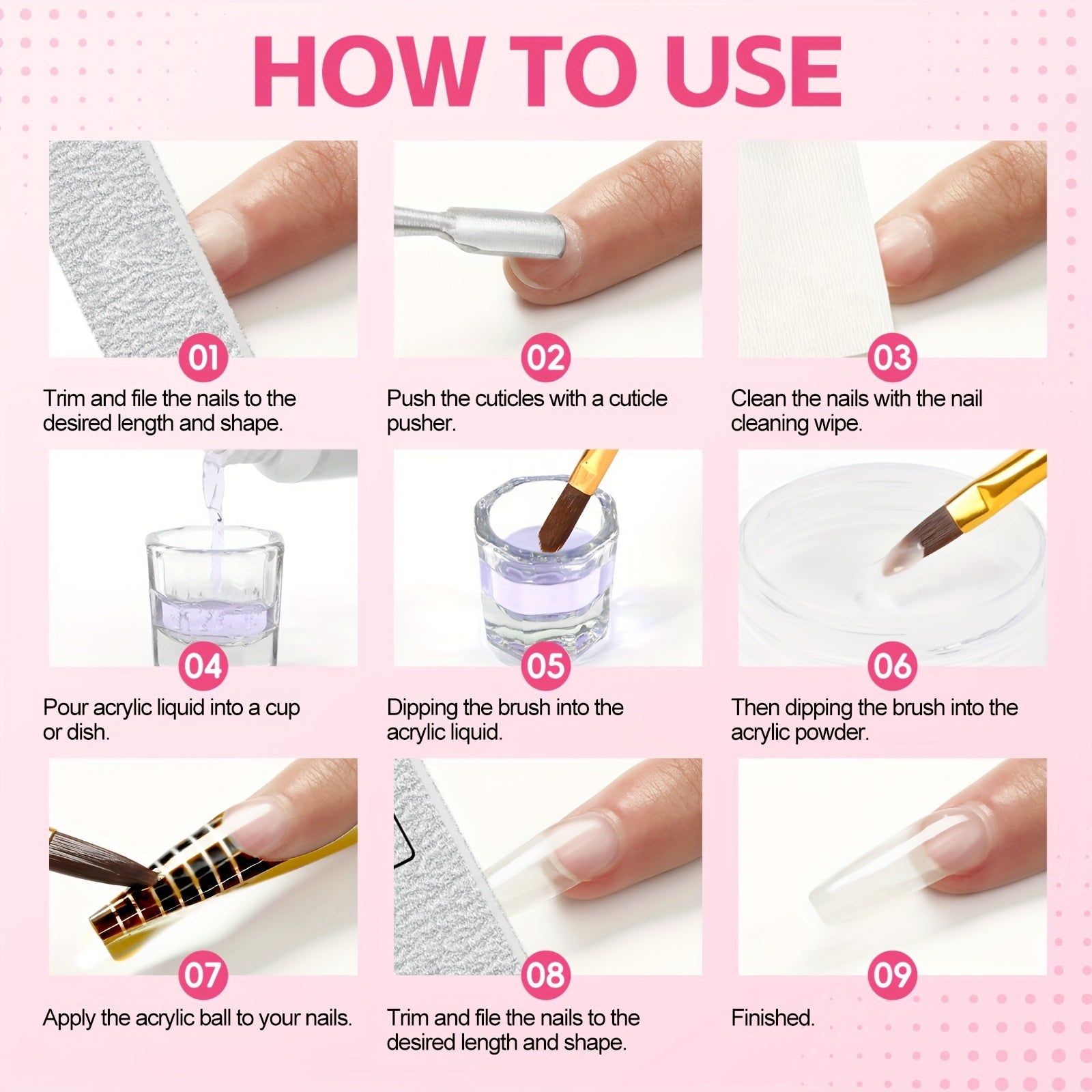 HOW TO USE

01
Trim and file the nails to the desired length and shape.

02
Push the cuticles with a cuticle pusher.

03
Clean the nails with the nail cleaning wipe.

04
Pour acrylic liquid into a cup or dish.

05
Dipping the brush into the acrylic liquid.

06
Then dipping the brush into the acrylic powder.

07
Apply the acrylic ball to your nails.

08
Trim and file the nails to the desired length and shape.

09
Finished.