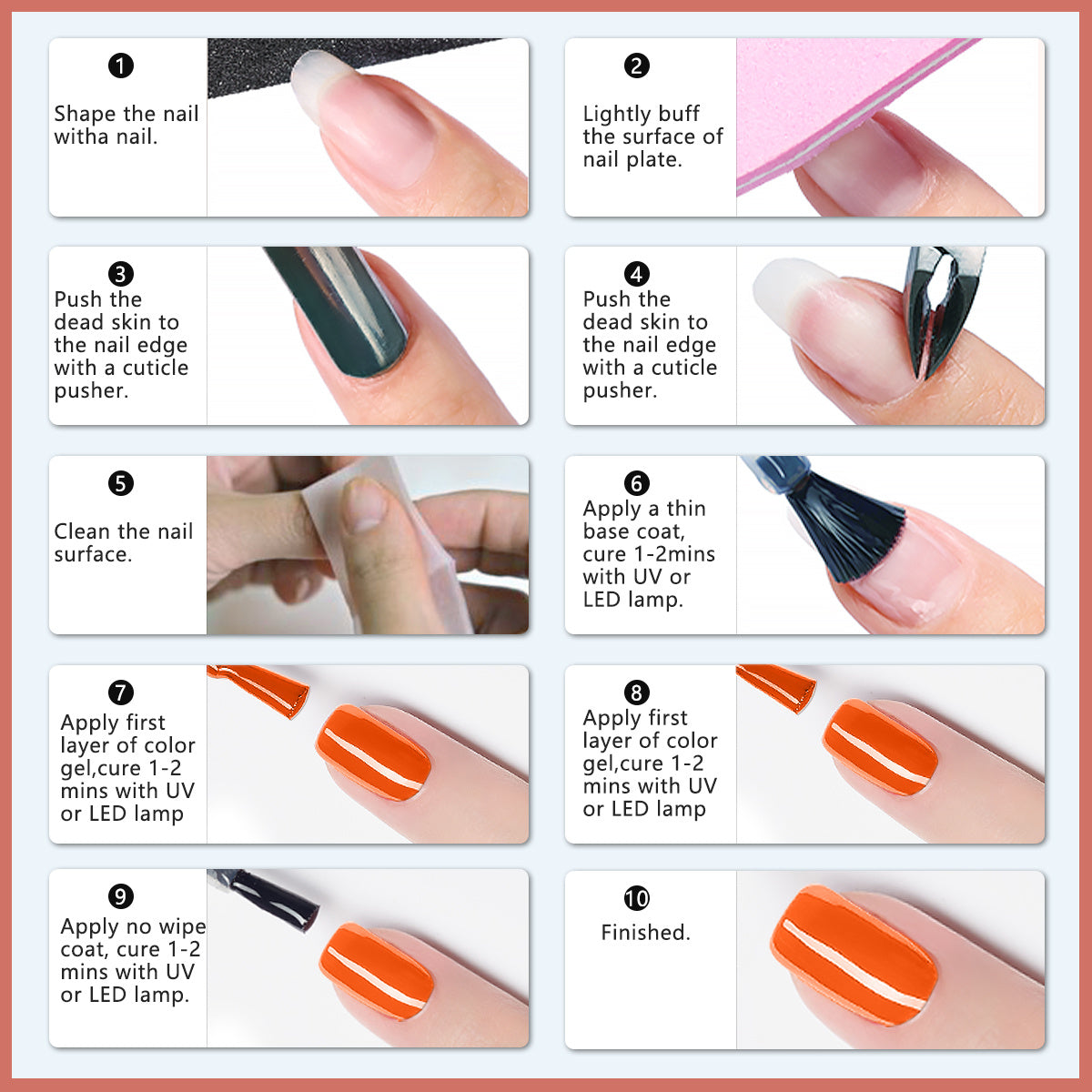 1
Shape the nail witha nail.

2
Lightly buff the surface of nail plate.

3
Push the dead skin to the nail edge with a cuticle pusher.

4
Push the dead skin to the nail edge with a cuticle pusher.

5
Clean the nail surface.

6
Apply a thin base coat, cure 1-2mins with UV or LED lamp.

7
Apply first layer of color gel,cure 1-2 mins with UV or LED lamp

8
Apply first layer of color gel,cure 1-2 mins with UV or LED lamp

9
Apply no wipe coat, cure 1-2 mins with UV or LED lamp.

10
Finished.