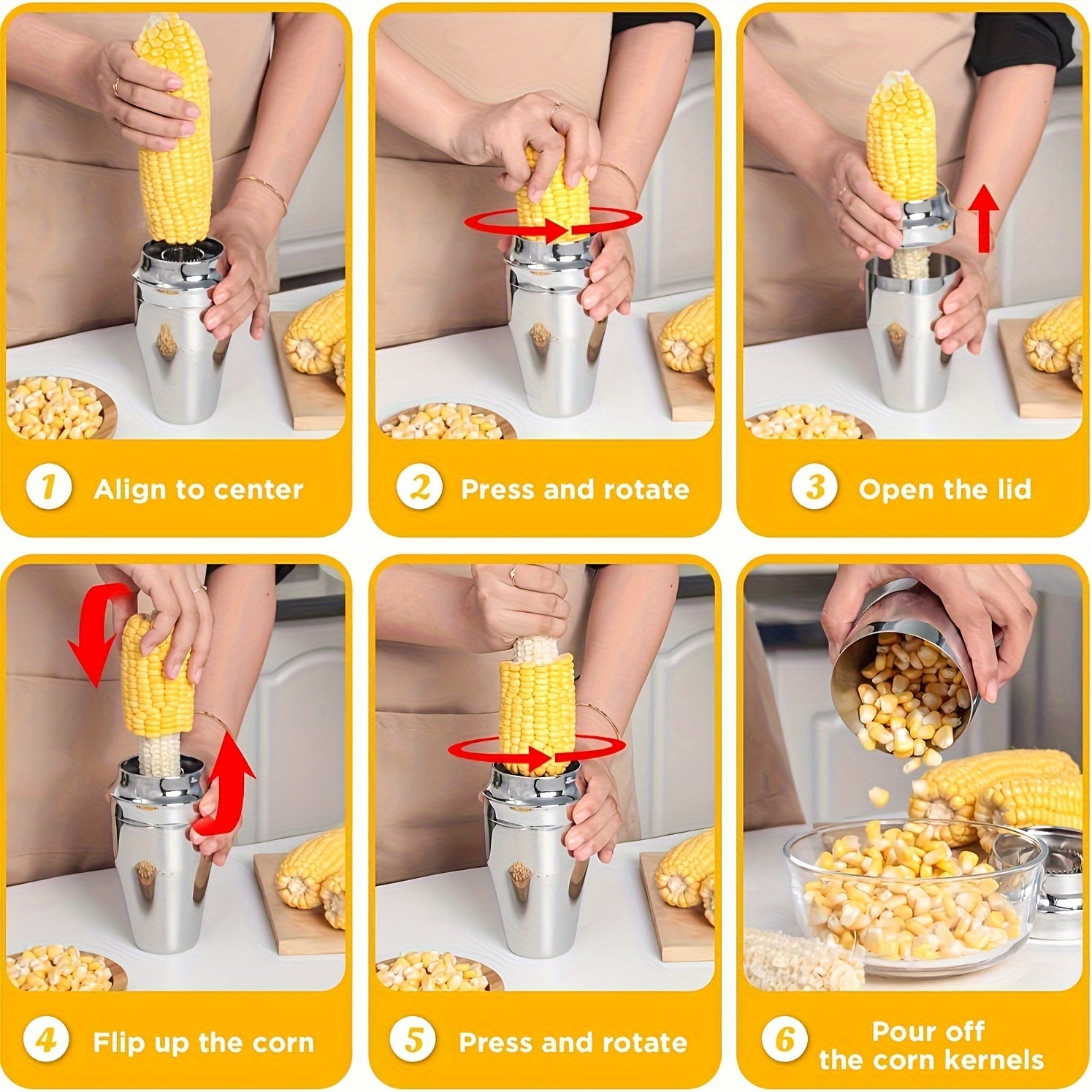 1 Align to center

2 Press and rotate

3 Open the lid

4 Flip up the corn

5 Press and rotate

6 Pour off the corn kernels