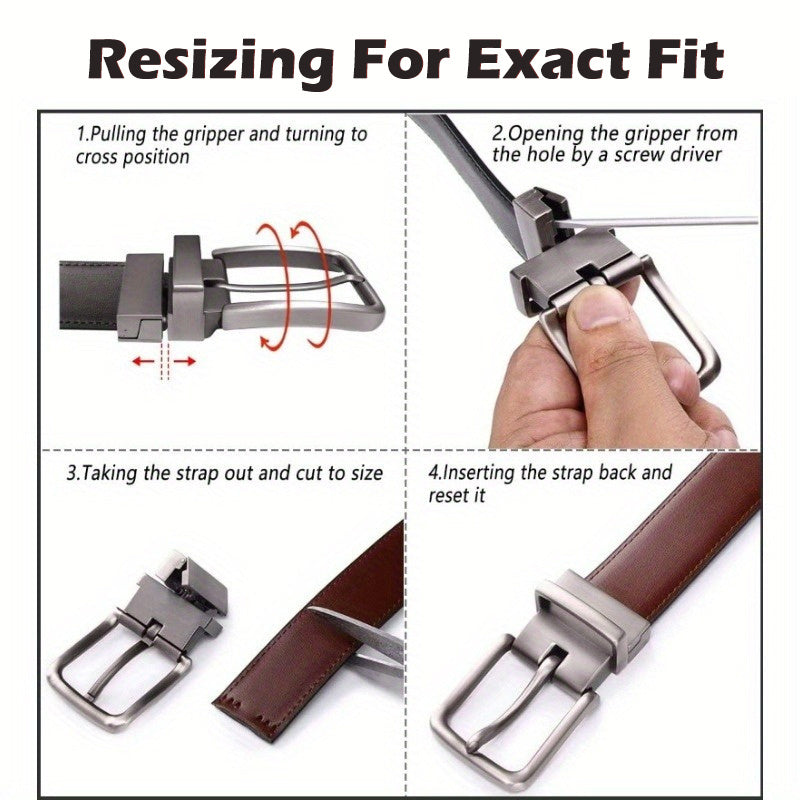 Resizing For Exact Fit

1.Pulling the gripper and turning to cross position

2.Opening the gripper from the hole by a screw driver

3.Taking the strap out and cut to size

4.Inserting the strap back and reset it