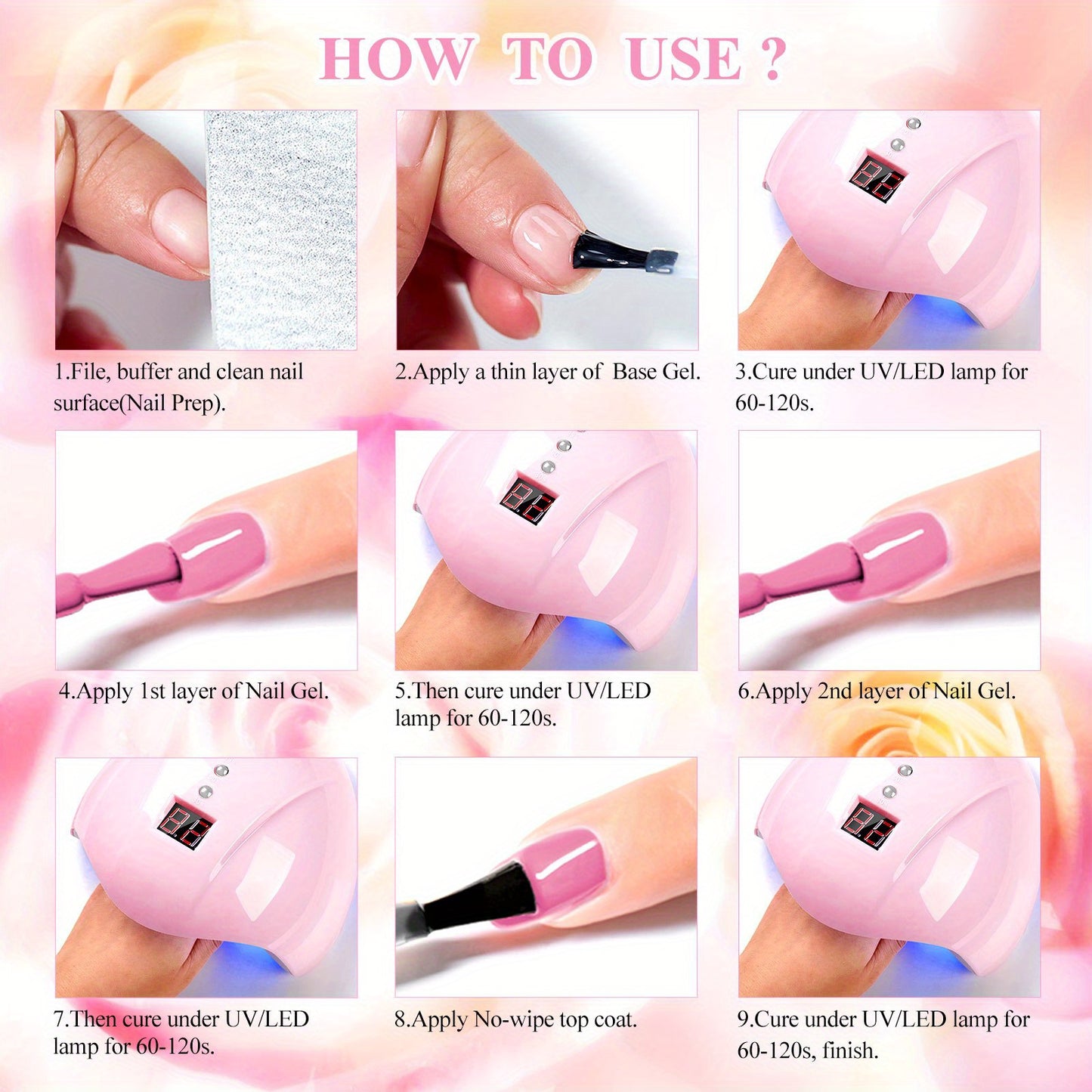 HOW TO USE ?

1.File, buffer and clean nail surface(Nail Prep).

2.Apply a thin layer of Base Gel.

3.Cure under UV/LED lamp for 60-120s.

4.Apply 1st layer of Nail Gel.

5.Then cure under UV/LED lamp for 60-120s.

6.Apply 2nd layer of Nail Gel.

7.Then cure under UV/LED lamp for 60-120s.

8.Apply No-wipe top coat.

9.Cure under UV/LED lamp for 60-120s, finish.