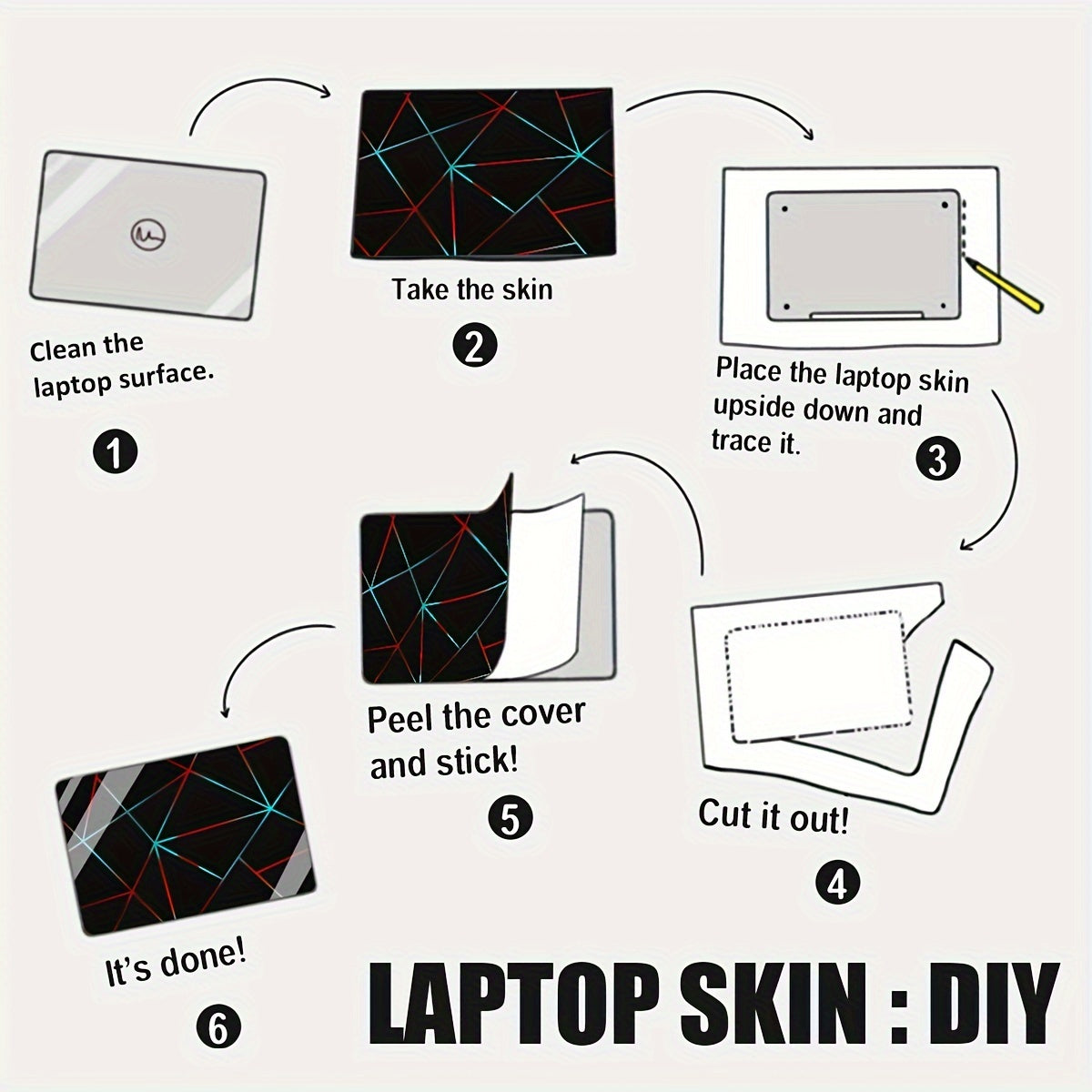 Clean the laptop surface.

1

Take the skin

2

Place the laptop skin upside down and trace it.

3

Cut it out!

4

Peel the cover and stick!

5

It's done!

6

LAPTOP SKIN : DIY