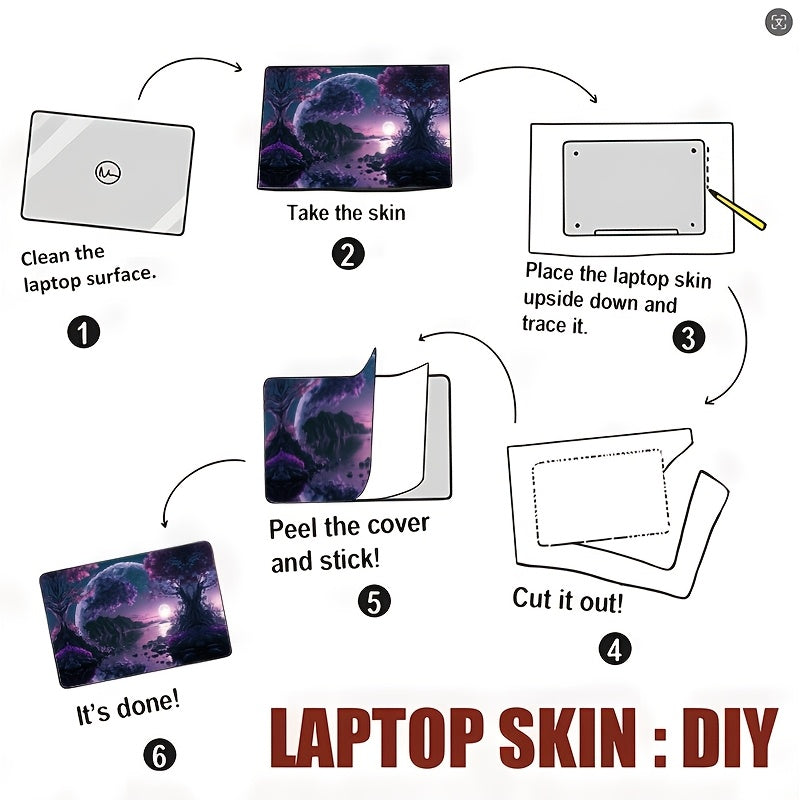 Clean the laptop surface.

1

Take the skin

2

Place the laptop skin upside down and trace it.

3

Cut it out!

4

Peel the cover and stick!

5

It's done!

6

LAPTOP SKIN : DIY