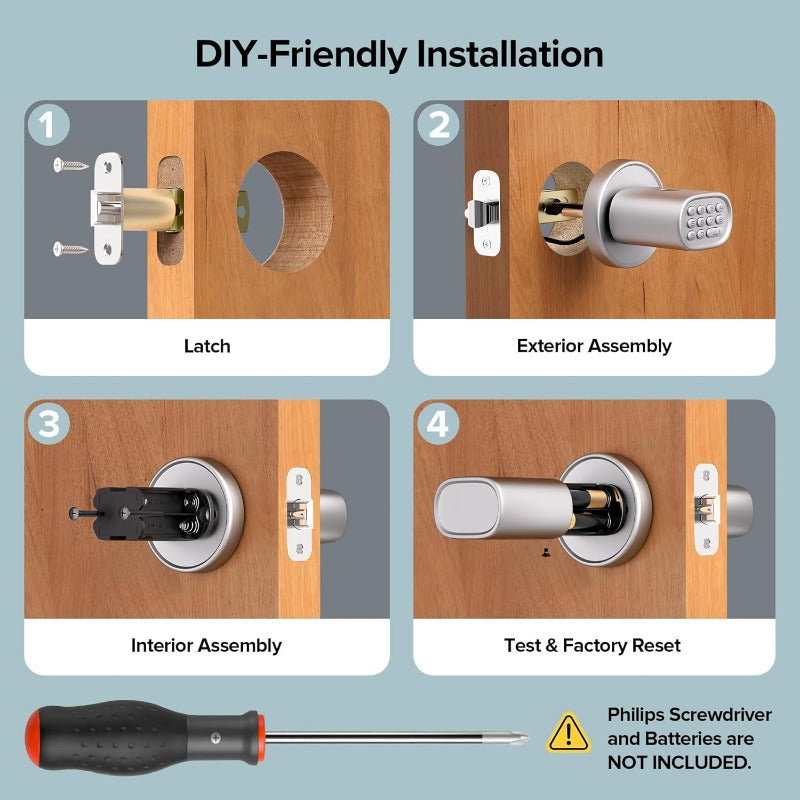 DIY-Friendly Installation

1

Latch

2

Exterior Assembly

3

Interior Assembly

4

Test & Factory Reset

Philips Screwdriver and Batteries are NOT INCLUDED.