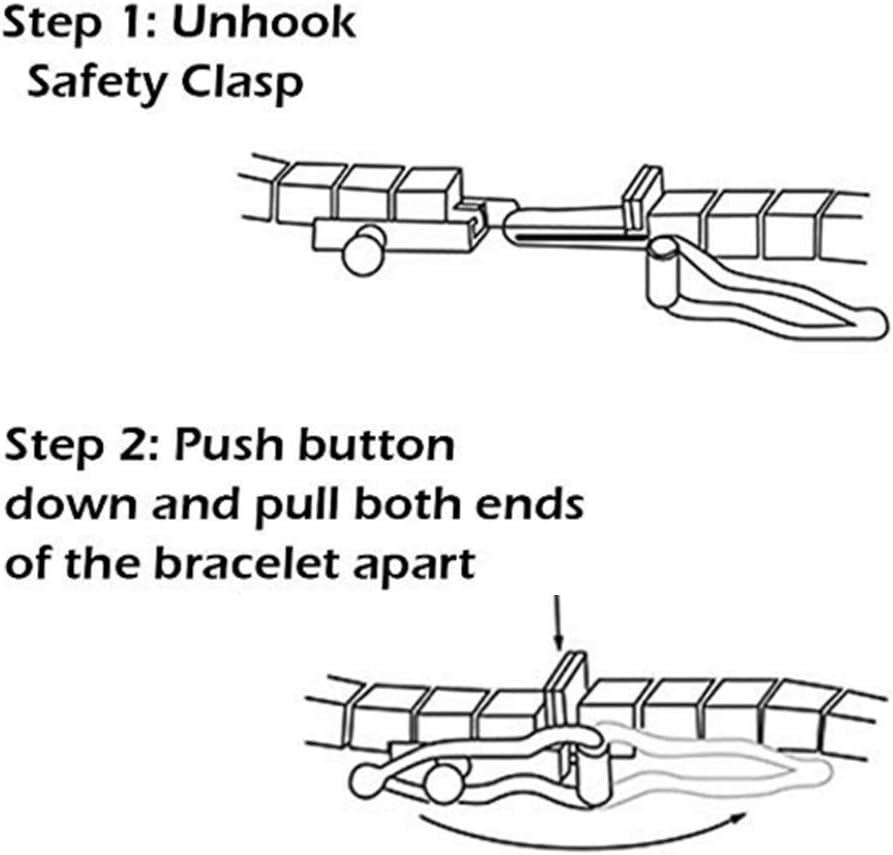 Step 1: Unhook
Safety Clasp

Step 2: Push button down and pull both ends of the bracelet apart