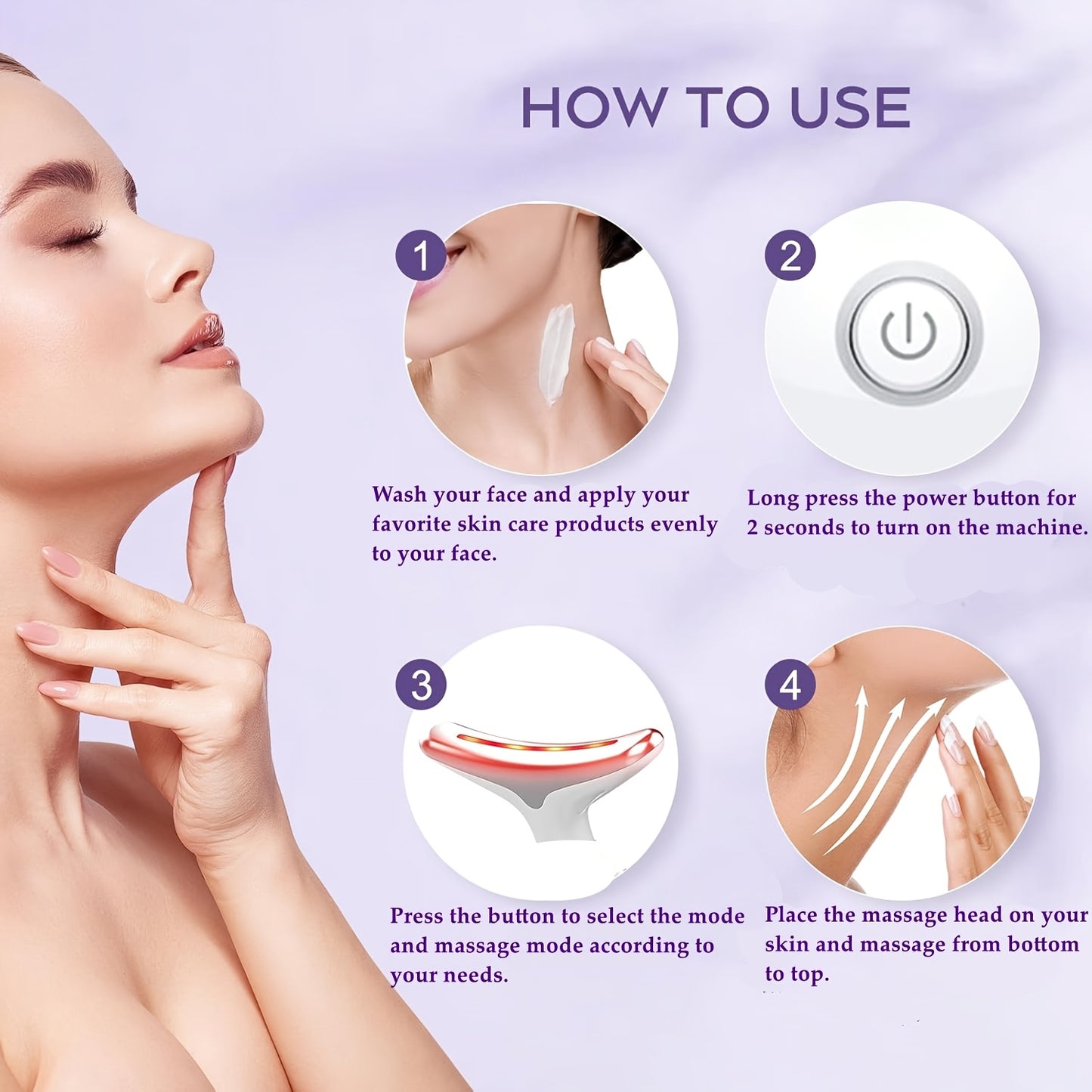 HOW TO USE

1

Wash your face and apply your favorite skin care products evenly to your face.

2

Long press the power button for 2 seconds to turn on the machine.

3

Press the button to select the mode and massage mode according to your needs.

4

Place the massage head on your skin and massage from bottom to top.