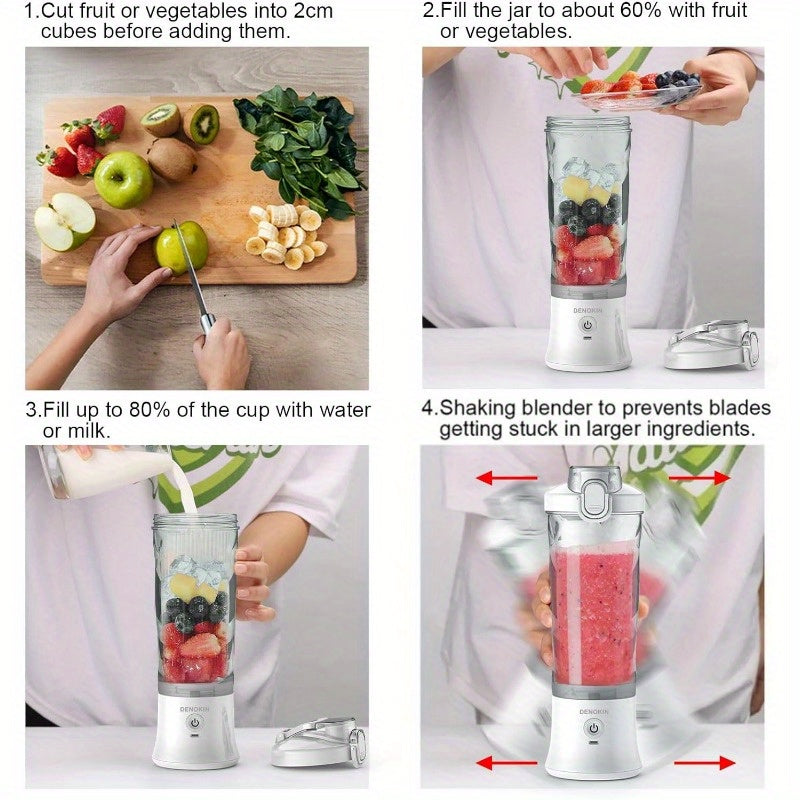 1.Cut fruit or vegetables into 2cm cubes before adding them.

2.Fill the jar to about 60% with fruit or vegetables.

DENOKIN

3.Fill up to 80% of the cup with water or milk.

DENOKIN

4.Shaking blender to prevents blades getting stuck in larger ingredients.

DENOKIN