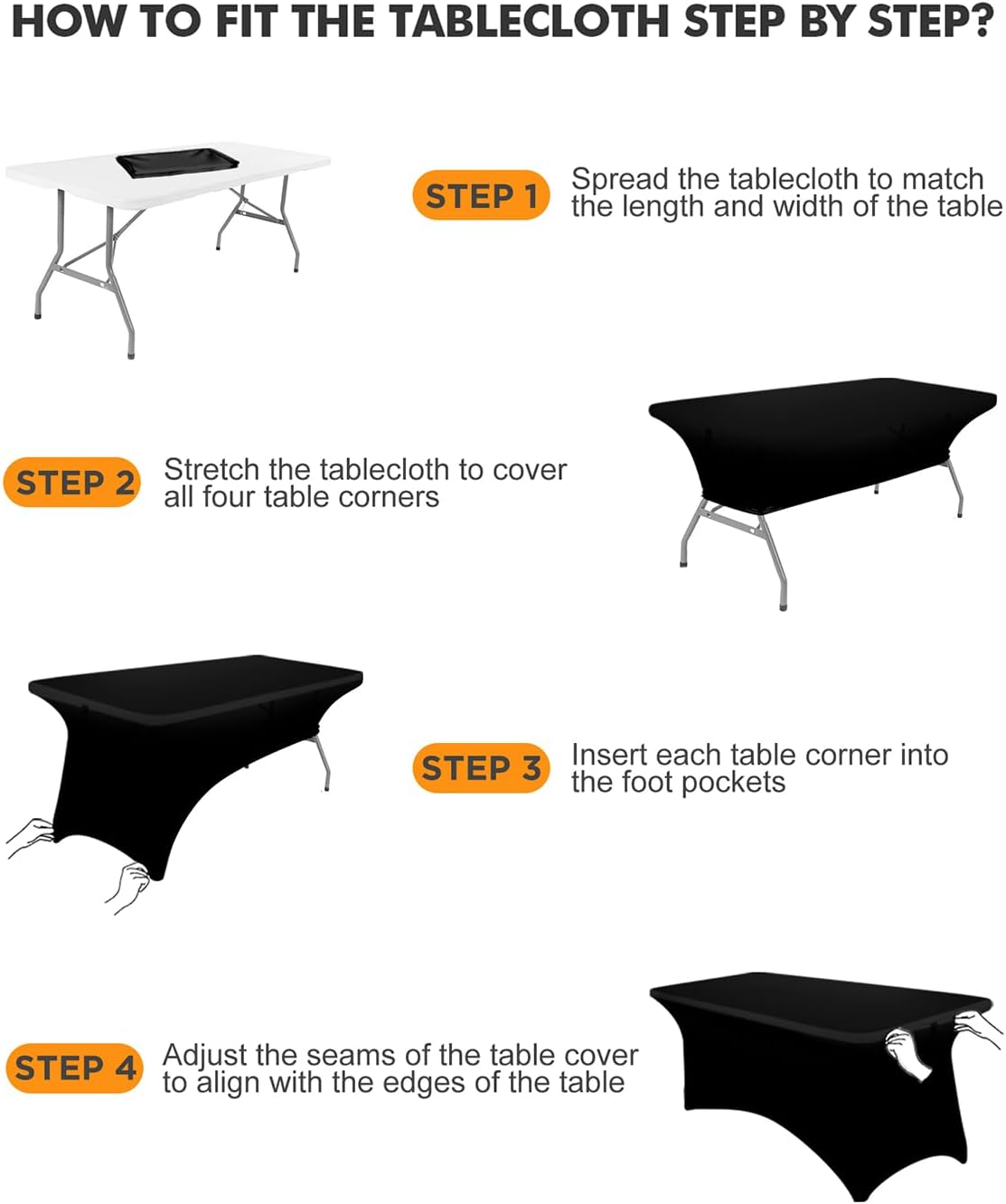 HOW TO FIT THE TABLECLOTH STEP BY STEP?

STEP 1 Spread the tablecloth to match the length and width of the table

STEP 2 Stretch the tablecloth to cover all four table corners

STEP 3 Insert each table corner into the foot pockets

STEP 4 Adjust the seams of the table cover to align with the edges of the table