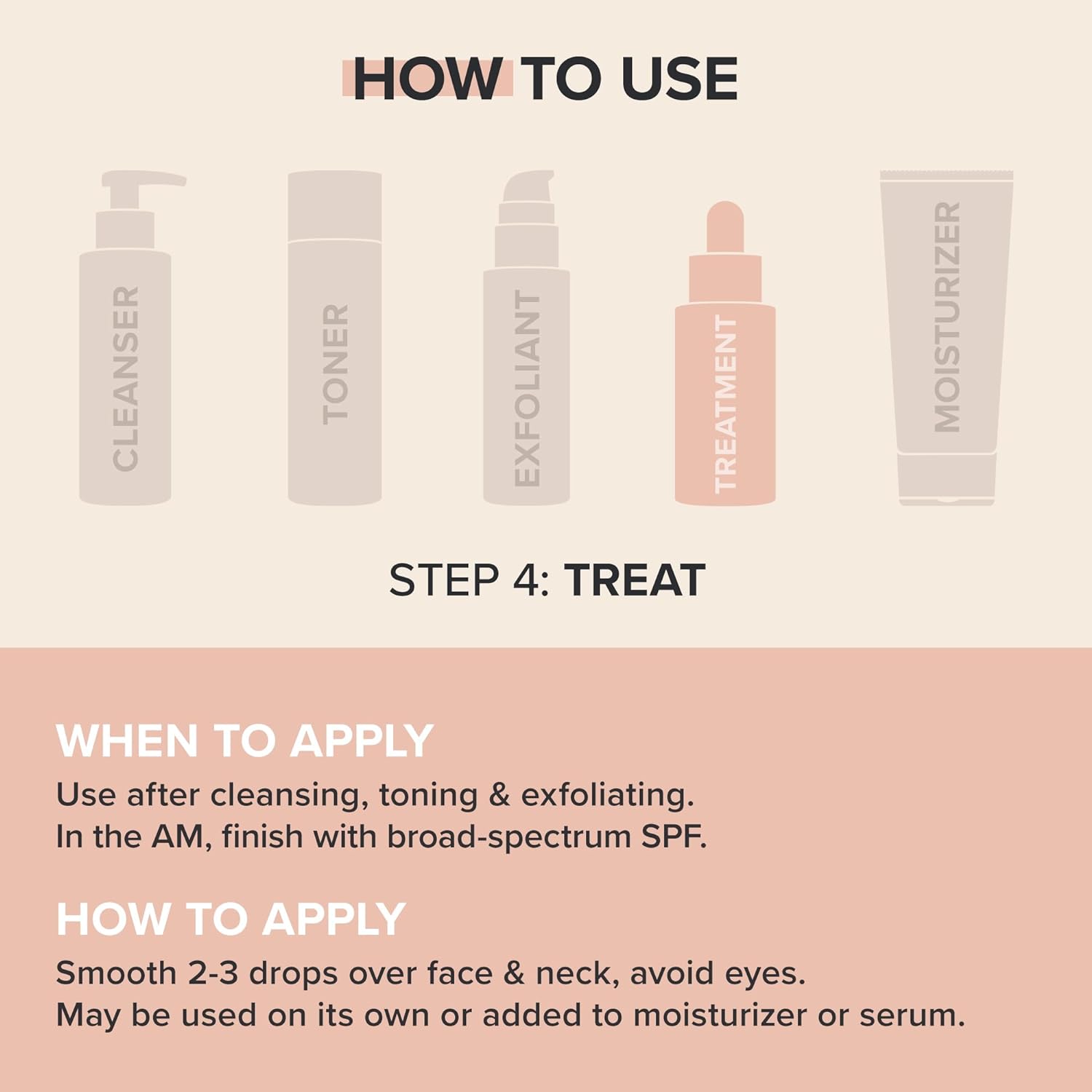 HOW TO USE

CLEANSER

TONER

EXFOLIANT

TREATMENT

MOISTURIZER

STEP 4: TREAT

WHEN TO APPLY
Use after cleansing, toning & exfoliating.
In the AM, finish with broad-spectrum SPF.

HOW TO APPLY
Smooth 2-3 drops over face & neck, avoid eyes.
May be used on its own or added to moisturizer or serum.