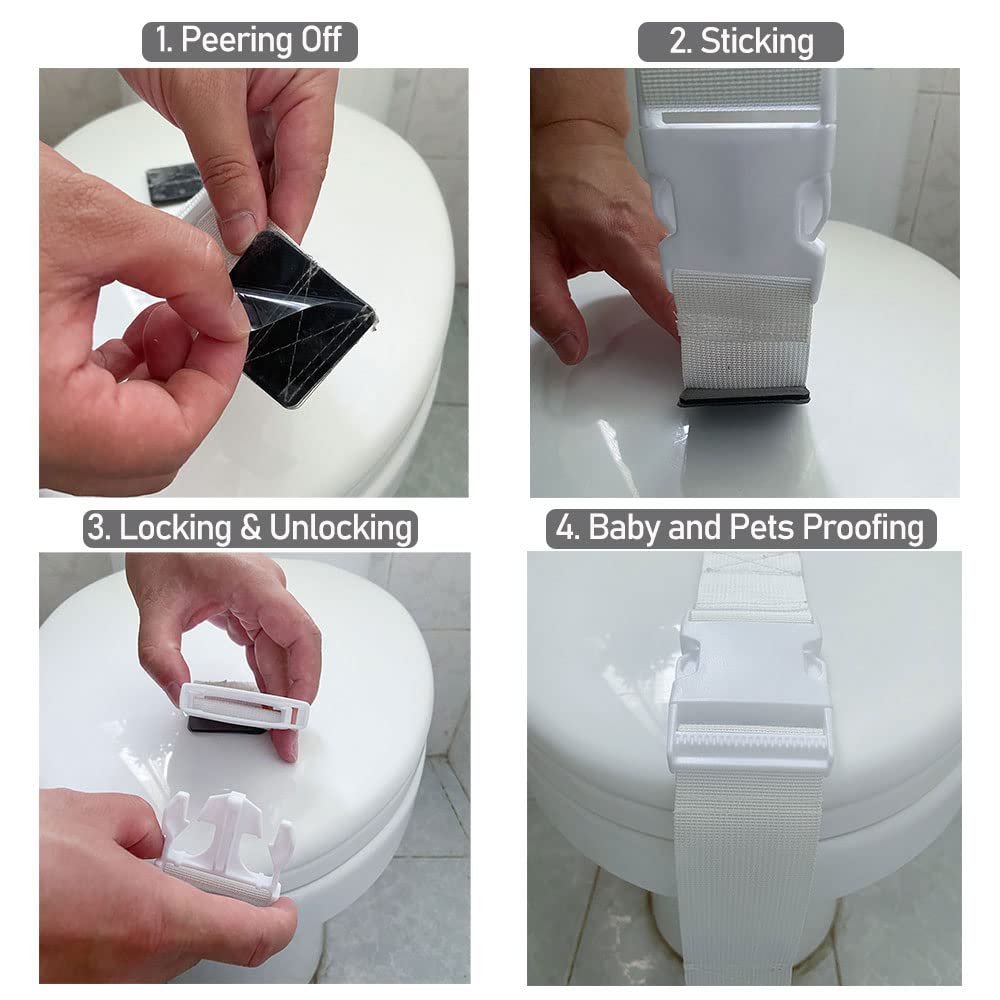 1. Peering Off

2. Sticking

3. Locking & Unlocking

4. Baby and Pets Proofing