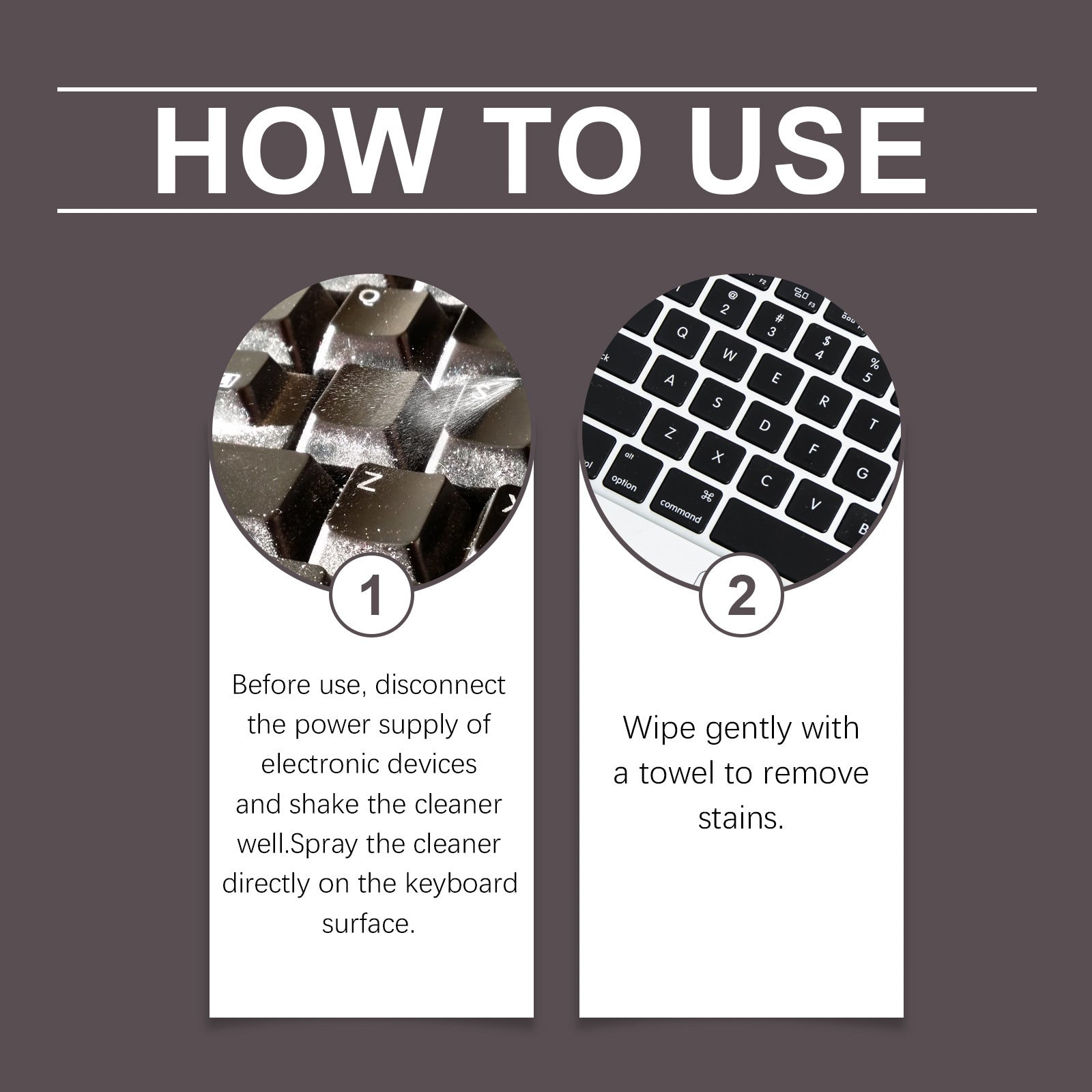 HOW TO USE

1

Before use, disconnect the power supply of electronic devices and shake the cleaner well.Spray the cleaner directly on the keyboard surface.

2

Wipe gently with a towel to remove stains.