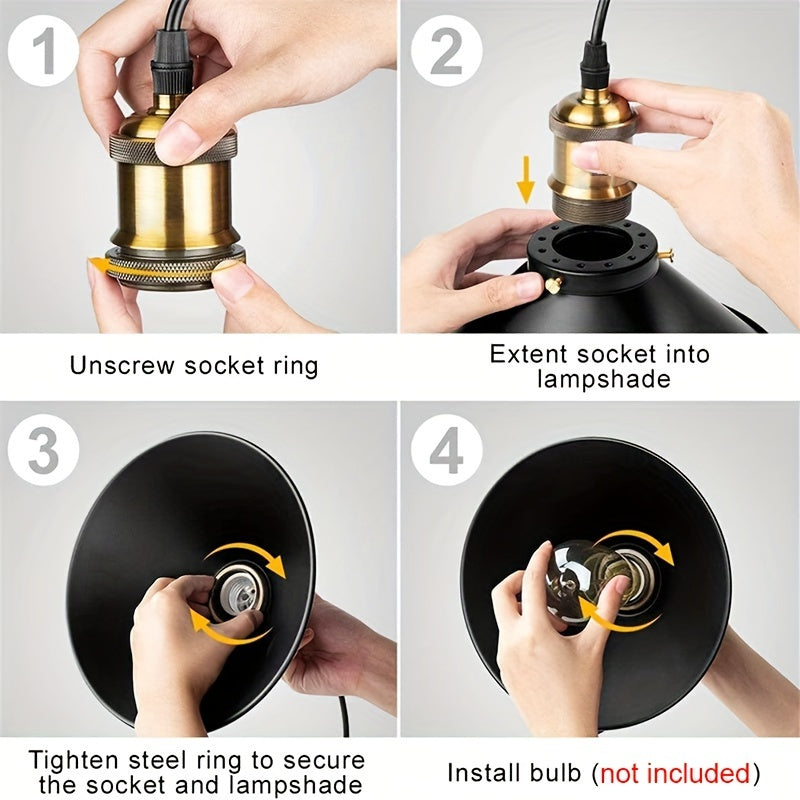 1

Unscrew socket ring

2

Extent socket into lampshade

3

Tighten steel ring to secure the socket and lampshade

4

Install bulb (not included)