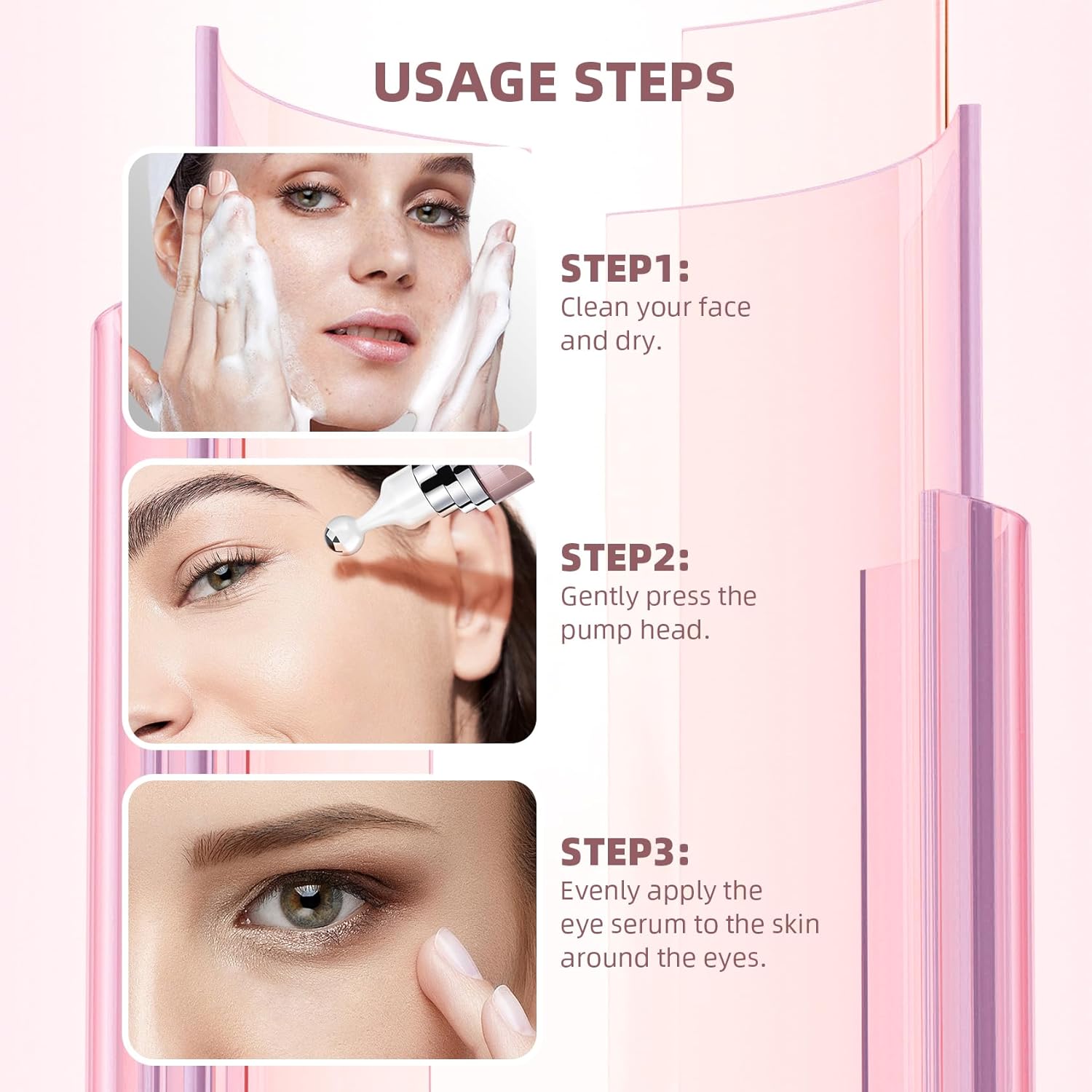 USAGE STEPS

STEP1:
Clean your face and dry.

STEP2:
Gently press the pump head.

STEP3:
Evenly apply the eye serum to the skin around the eyes.