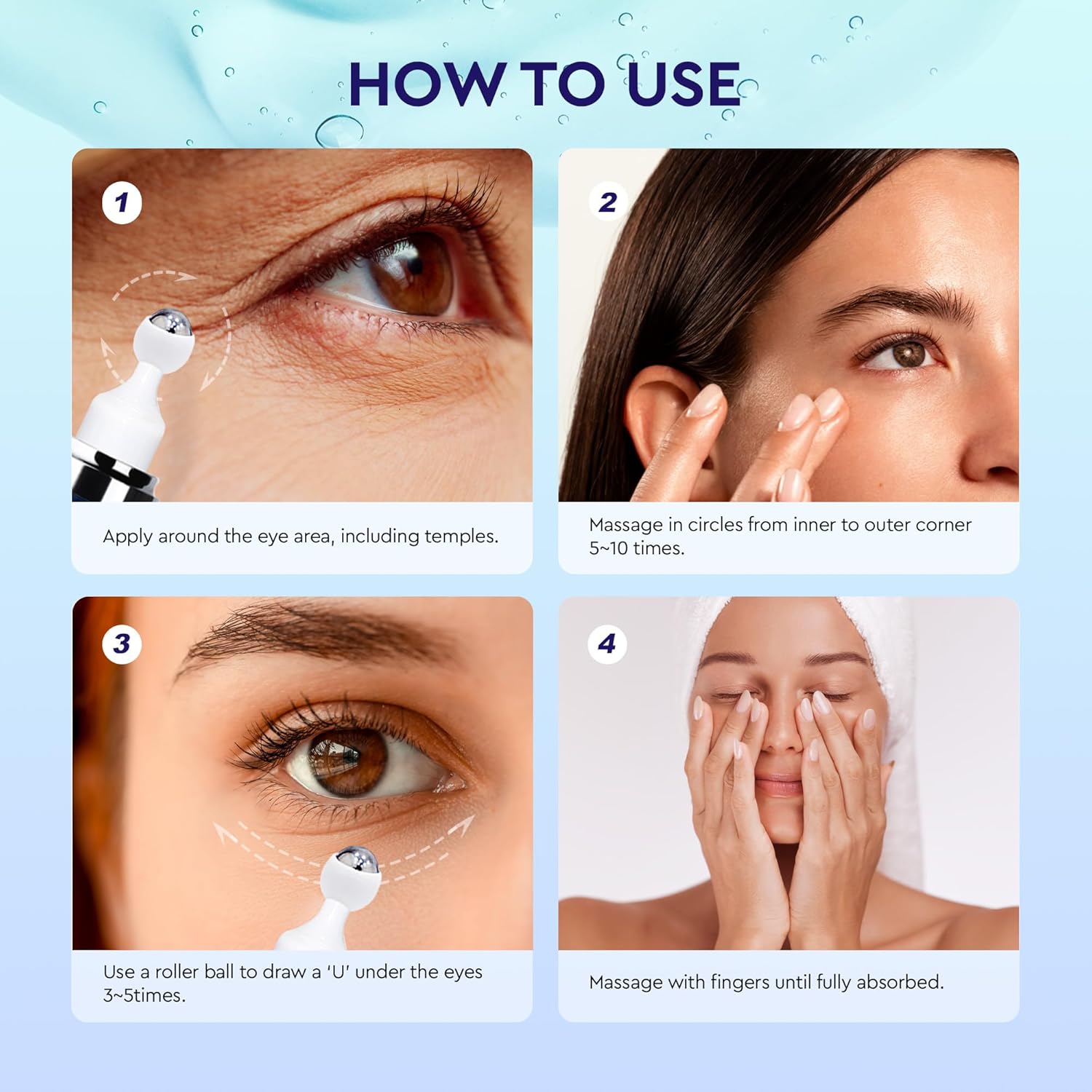 HOW TO USE

1

Apply around the eye area, including temples.

2

Massage in circles from inner to outer corner 5~10 times.

3

Use a roller ball to draw a 'U' under the eyes 3~5times.

4

Massage with fingers until fully absorbed.