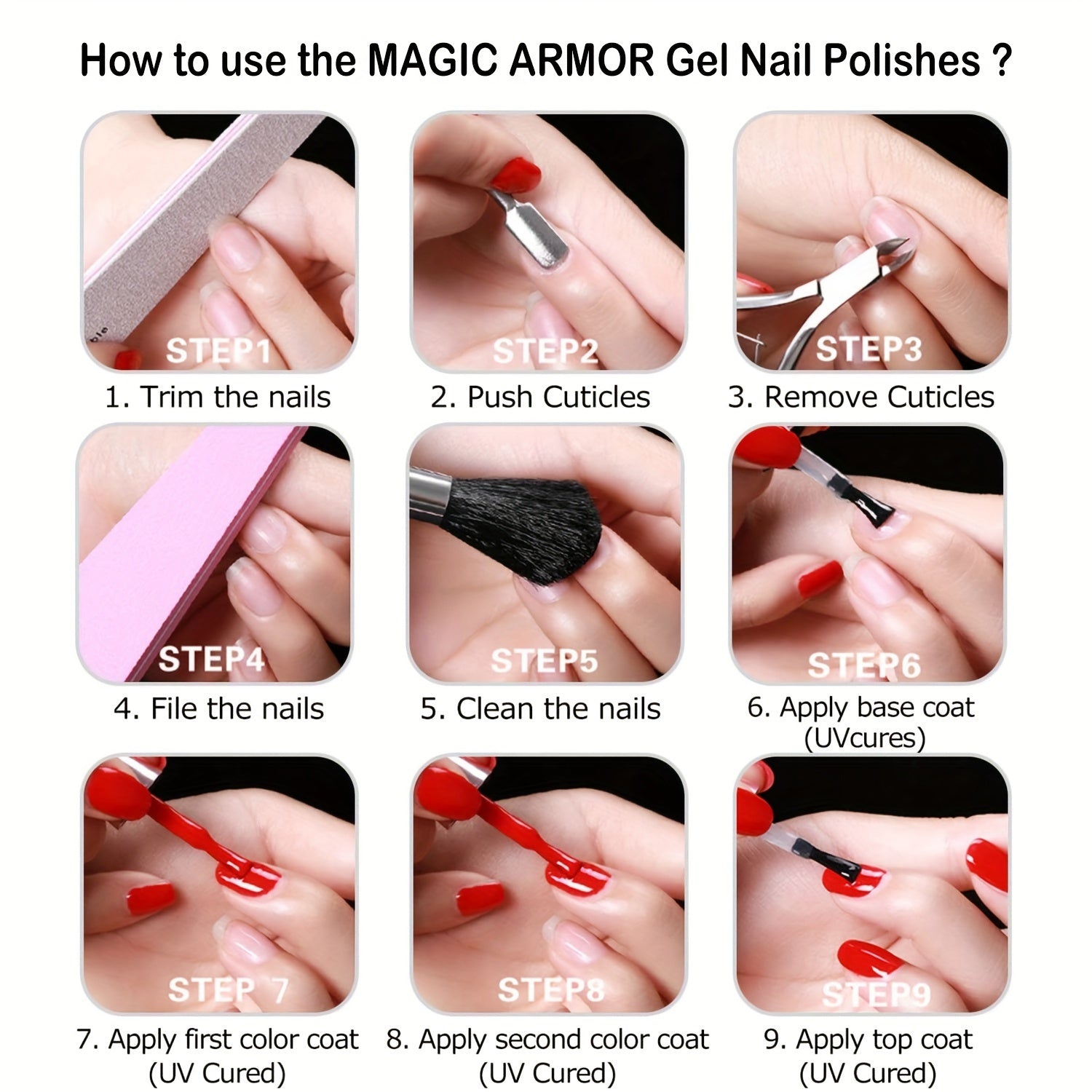 How to use the MAGIC ARMOR Gel Nail Polishes ?

STEP1
1. Trim the nails

STEP2
2. Push Cuticles

STEP3
3. Remove Cuticles

STEP4
4. File the nails

STEP5
5. Clean the nails

STEP6
6. Apply base coat (UVcures)

STEP 7
7. Apply first color coat (UV Cured)

STEP8
8. Apply second color coat (UV Cured)

STEP9
9. Apply top coat (UV Cured)