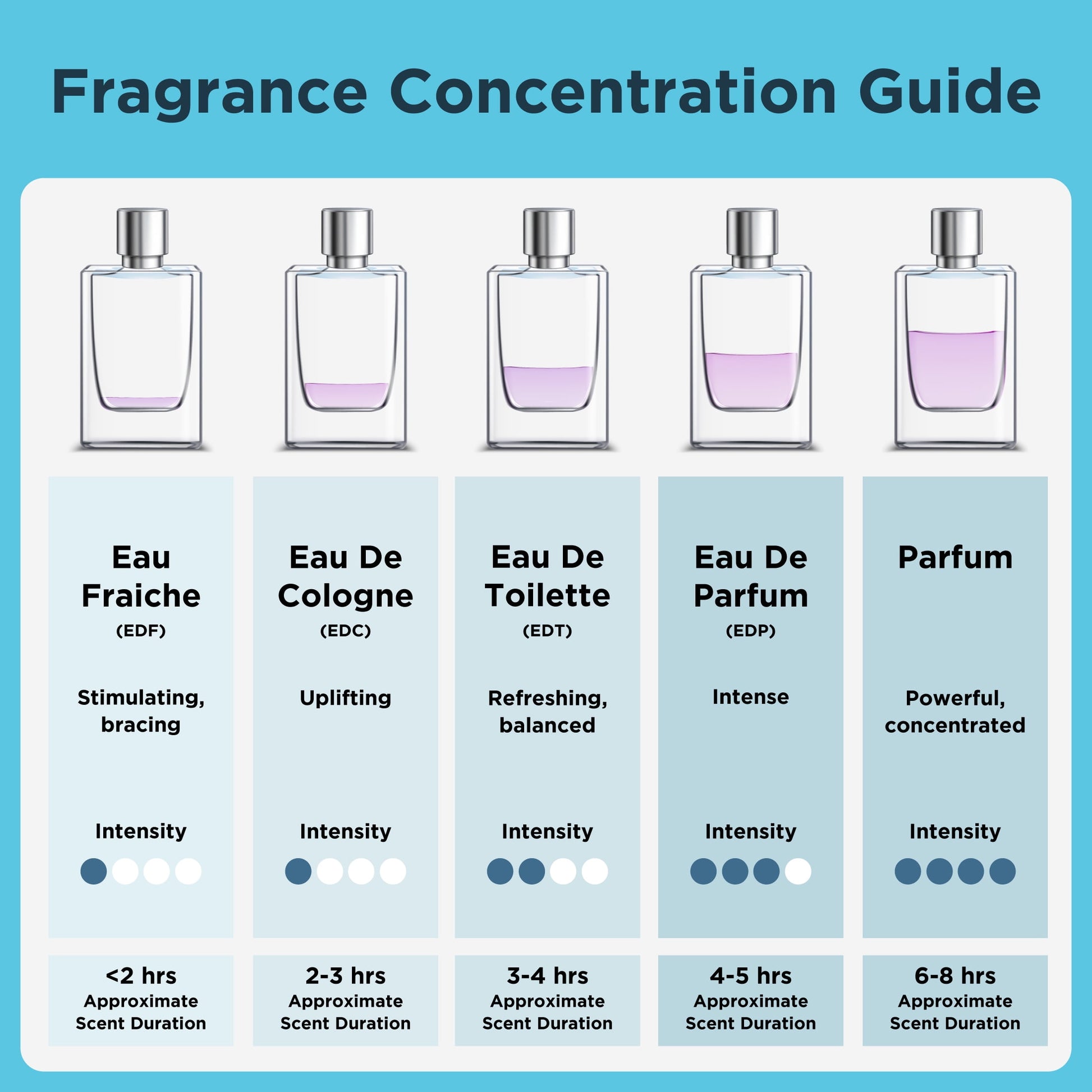 Fragrance Concentration Guide

Eau Fraiche
(EDF)

Stimulating, bracing

Intensity

<2 hrs
Approximate Scent Duration

Eau De Cologne
(EDC)

Uplifting

Intensity

2-3 hrs
Approximate Scent Duration

Eau De Toilette
(EDT)

Refreshing, balanced

Intensity

3-4 hrs
Approximate Scent Duration

Eau De Parfum
(EDP)

Intense

Intensity

4-5 hrs
Approximate Scent Duration

Parfum

Powerful, concentrated

Intensity

6-8 hrs
Approximate Scent Duration