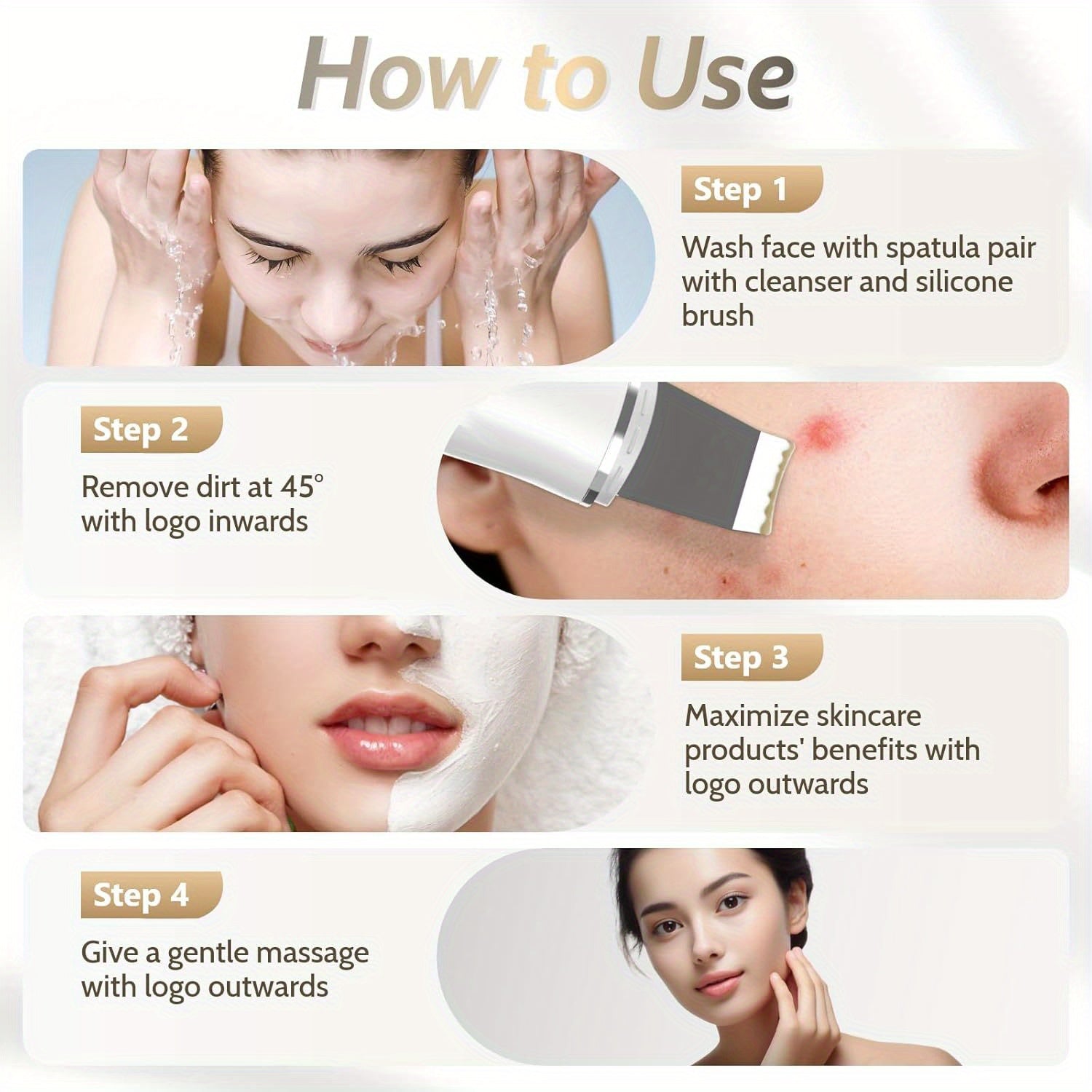 How to Use

Step 1

Wash face with spatula pair with cleanser and silicone brush

Step 2

Remove dirt at 45° with logo inwards

Step 3

Maximize skincare products' benefits with logo outwards

Step 4

Give a gentle massage with logo outwards