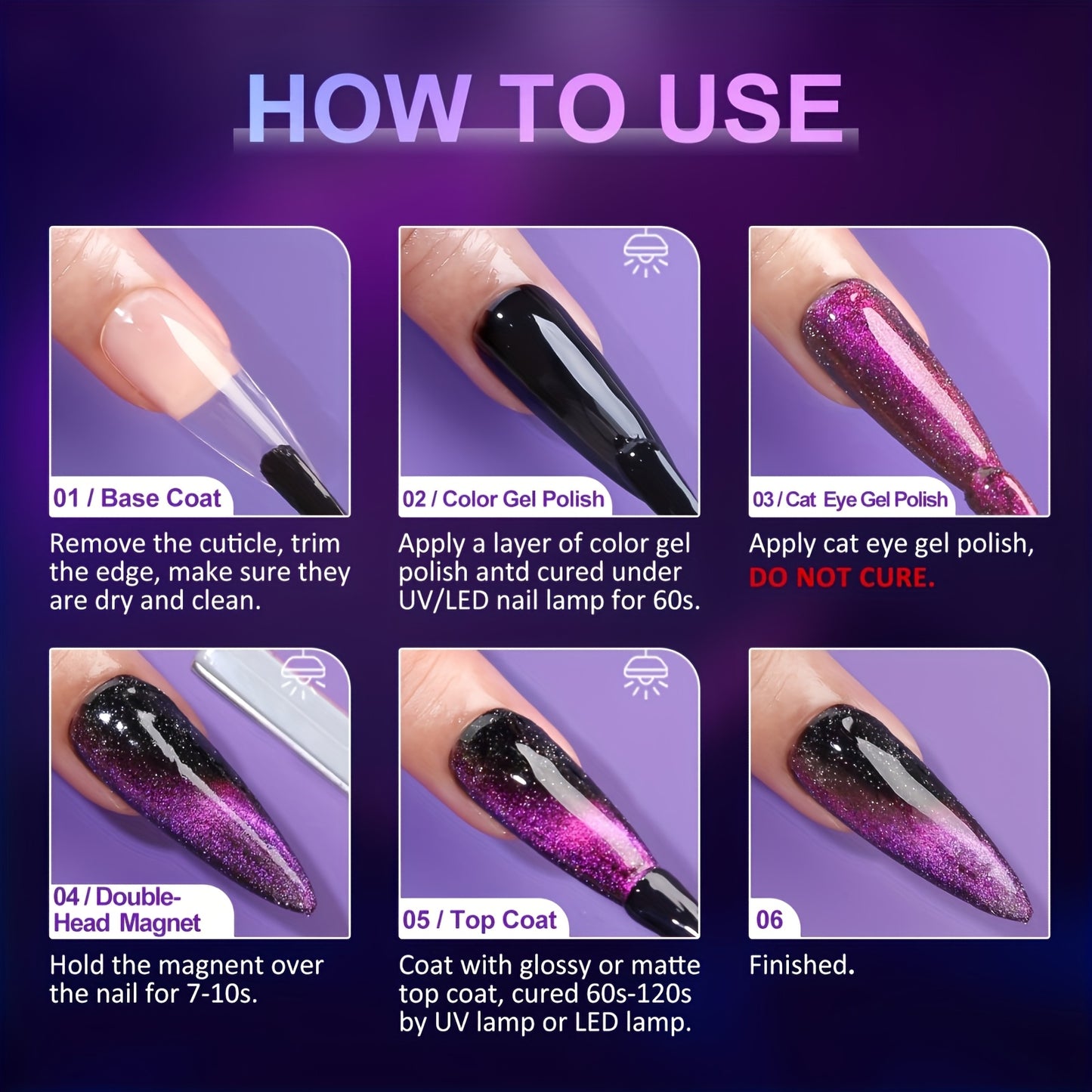 HOW TO USE

01 / Base Coat

Remove the cuticle, trim the edge, make sure they are dry and clean.

02 / Color Gel Polish

Apply a layer of color gel polish antd cured under UV/LED nail lamp for 60s.

03 / Cat Eye Gel Polish

Apply cat eye gel polish, DO NOT CURE.

04 / Double-Head Magnet

Hold the magnent over the nail for 7-10s.

05 / Top Coat

Coat with glossy or matte top coat, cured 60s-120s by UV lamp or LED lamp.

06

Finished.