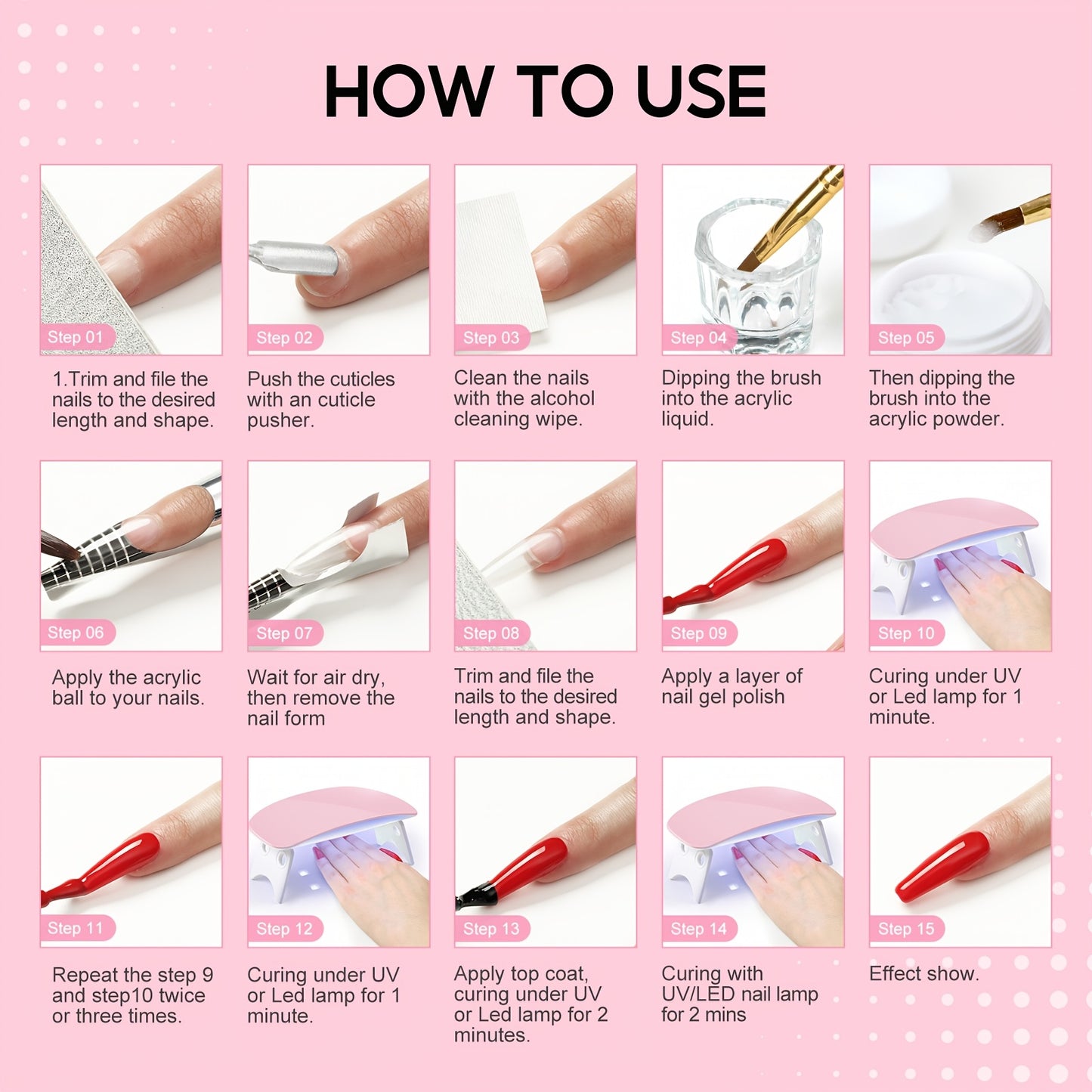 HOW TO USE

Step 01
1.Trim and file the nails to the desired length and shape.

Step 02
Push the cuticles with an cuticle pusher.

Step 03
Clean the nails with the alcohol cleaning wipe.

Step 04
Dipping the brush into the acrylic liquid.

Step 05
Then dipping the brush into the acrylic powder.

Step 06
Apply the acrylic ball to your nails.

Step 07
Wait for air dry, then remove the nail form

Step 08
Trim and file the nails to the desired length and shape.

Step 09
Apply a layer of nail gel polish

Step 10
Curing under UV or Led lamp for 1 minute.

Step 11
Repeat the step 9 and step10 twice or three times.

Step 12
Curing under UV or Led lamp for 1 minute.

Step 13
Apply top coat, curing under UV or Led lamp for 2 minutes.

Step 14
Curing with UV/LED nail lamp for 2 mins

Step 15
Effect show.